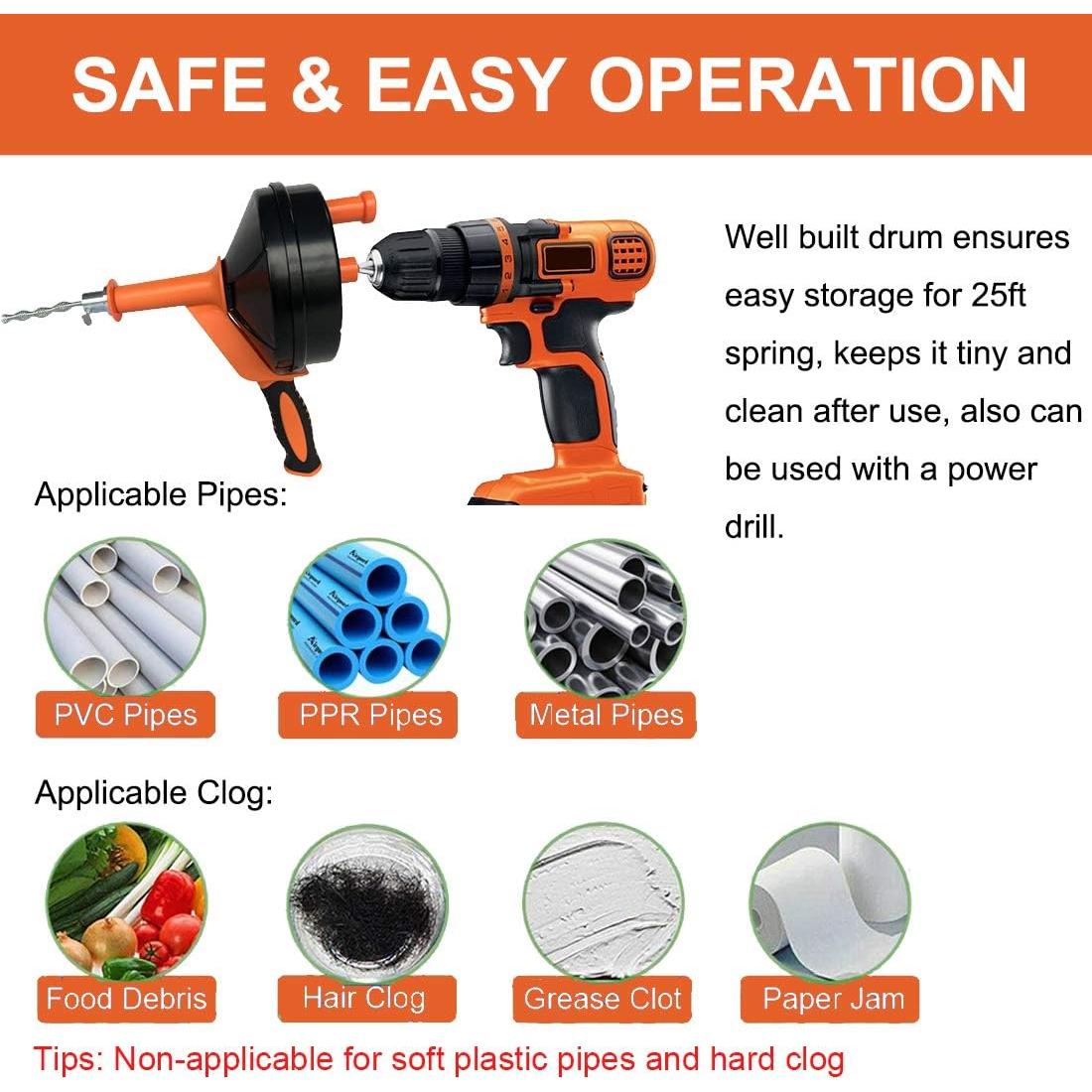 SAFE & EASY OPERATION

Well built drum ensures easy storage for 25ft spring, keeps it tiny and clean after use, also can be used with a power drill.

Applicable Pipes:

PVC Pipes

PPR Pipes

Metal Pipes

Applicable Clog:

Food Debris

Hair Clog

Grease Clot

Paper Jam

Tips: Non-applicable for soft plastic pipes and hard clog