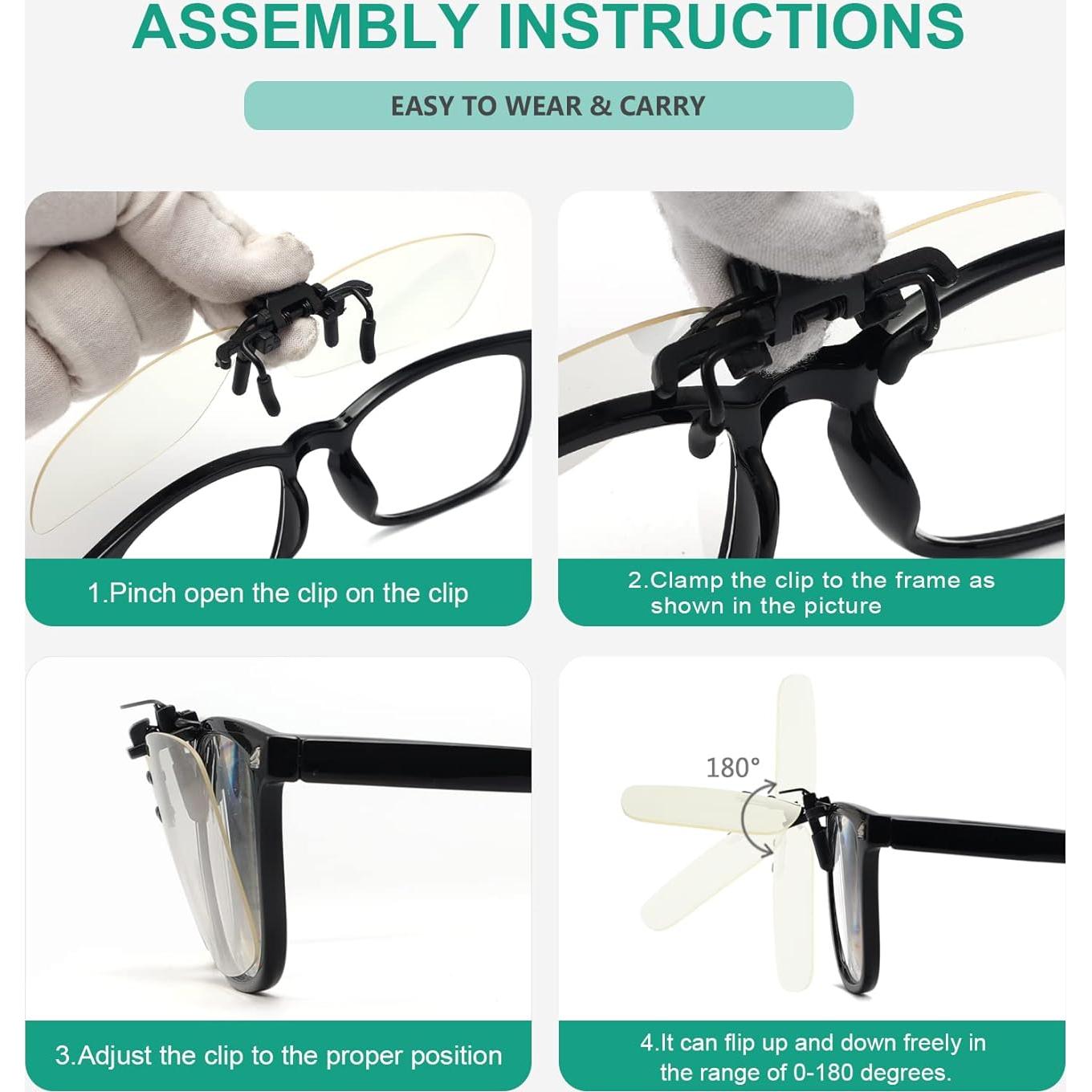 ASSEMBLY INSTRUCTIONS

EASY TO WEAR & CARRY

1.Pinch open the clip on the clip

2.Clamp the clip to the frame as shown in the picture

3.Adjust the clip to the proper position

180°

4.It can flip up and down freely in the range of 0-180 degrees.