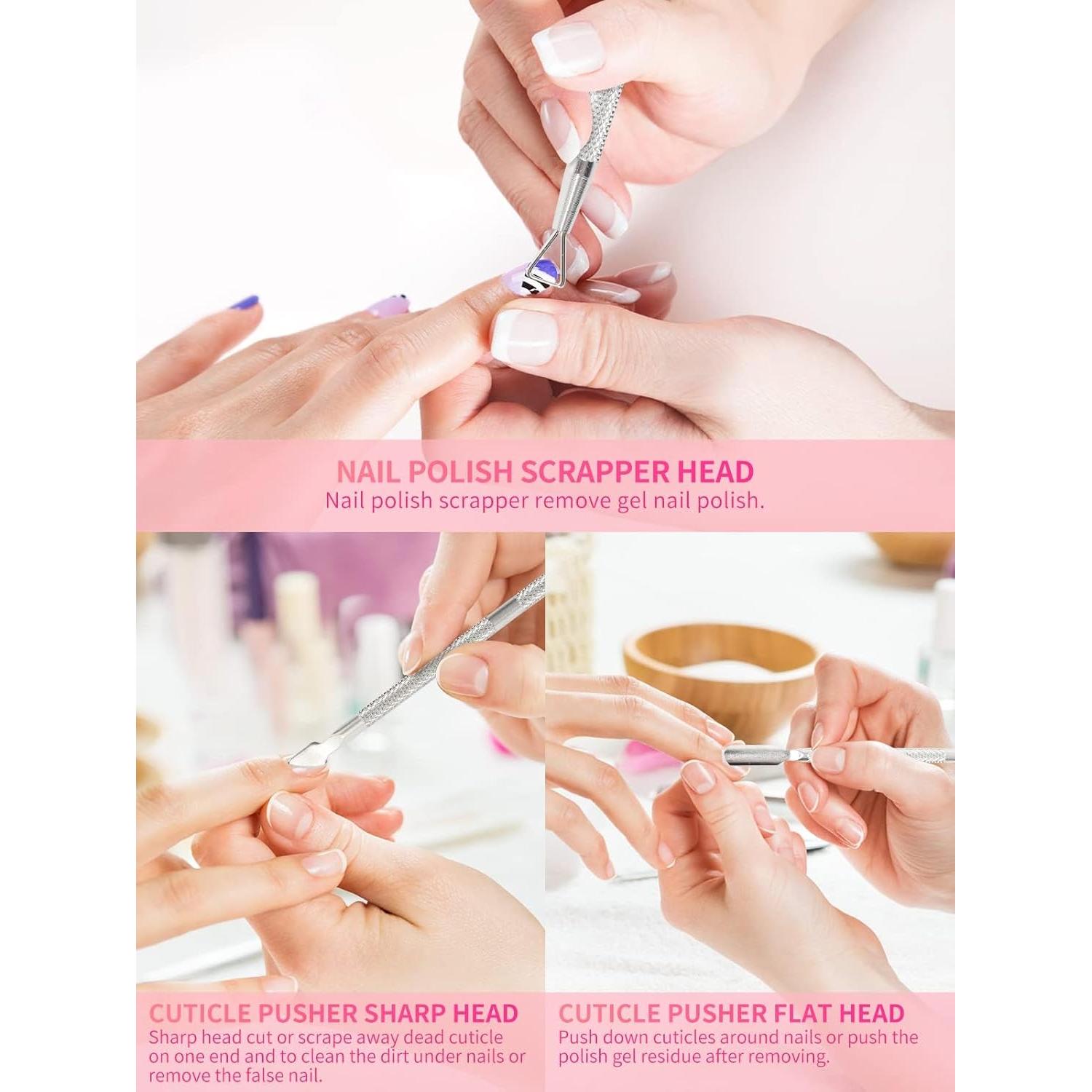 NAIL POLISH SCRAPPER HEAD
Nail polish scrapper remove gel nail polish.

CUTICLE PUSHER SHARP HEAD
Sharp head cut or scrape away dead cuticle on one end and to clean the dirt under nails or remove the false nail.

CUTICLE PUSHER FLAT HEAD
Push down cuticles around nails or push the polish gel residue after removing.