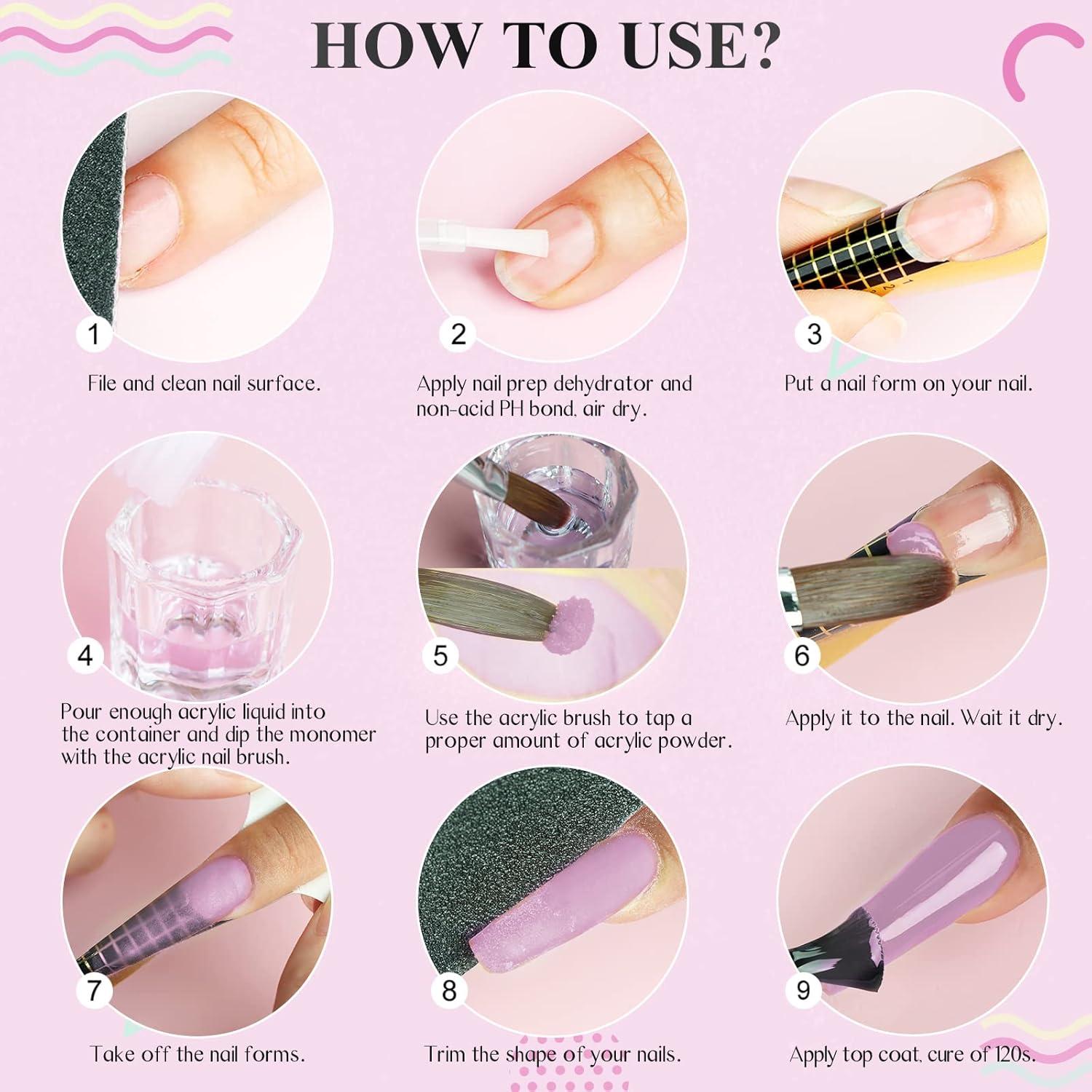 HOW TO USE?

1

File and clean nail surface.

2

Apply nail prep dehydrator and non-acid PH bond, air dry.

3

Put a nail form on your nail.

4

Pour enough acrylic liquid into the container and dip the monomer with the acrylic nail brush.

5

Use the acrylic brush to tap a proper amount of acrylic powder.

6

Apply it to the nail. Wait it dry.

7

Take off the nail forms.

8

Trim the shape of your nails.

9

Apply top coat, cure of 120s.