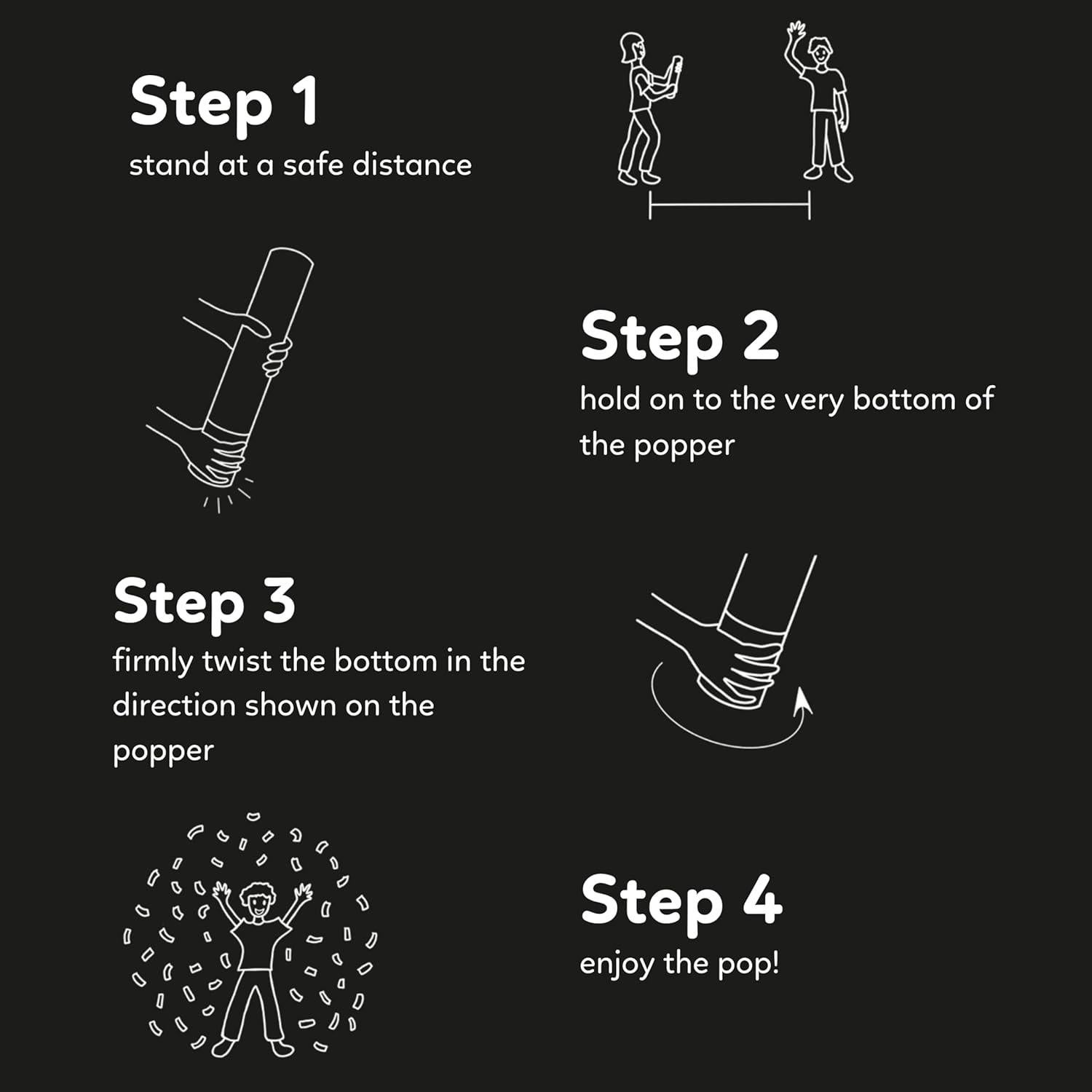 Step 1
stand at a safe distance

Step 2
hold on to the very bottom of the popper

Step 3
firmly twist the bottom in the direction shown on the popper

Step 4
enjoy the pop!