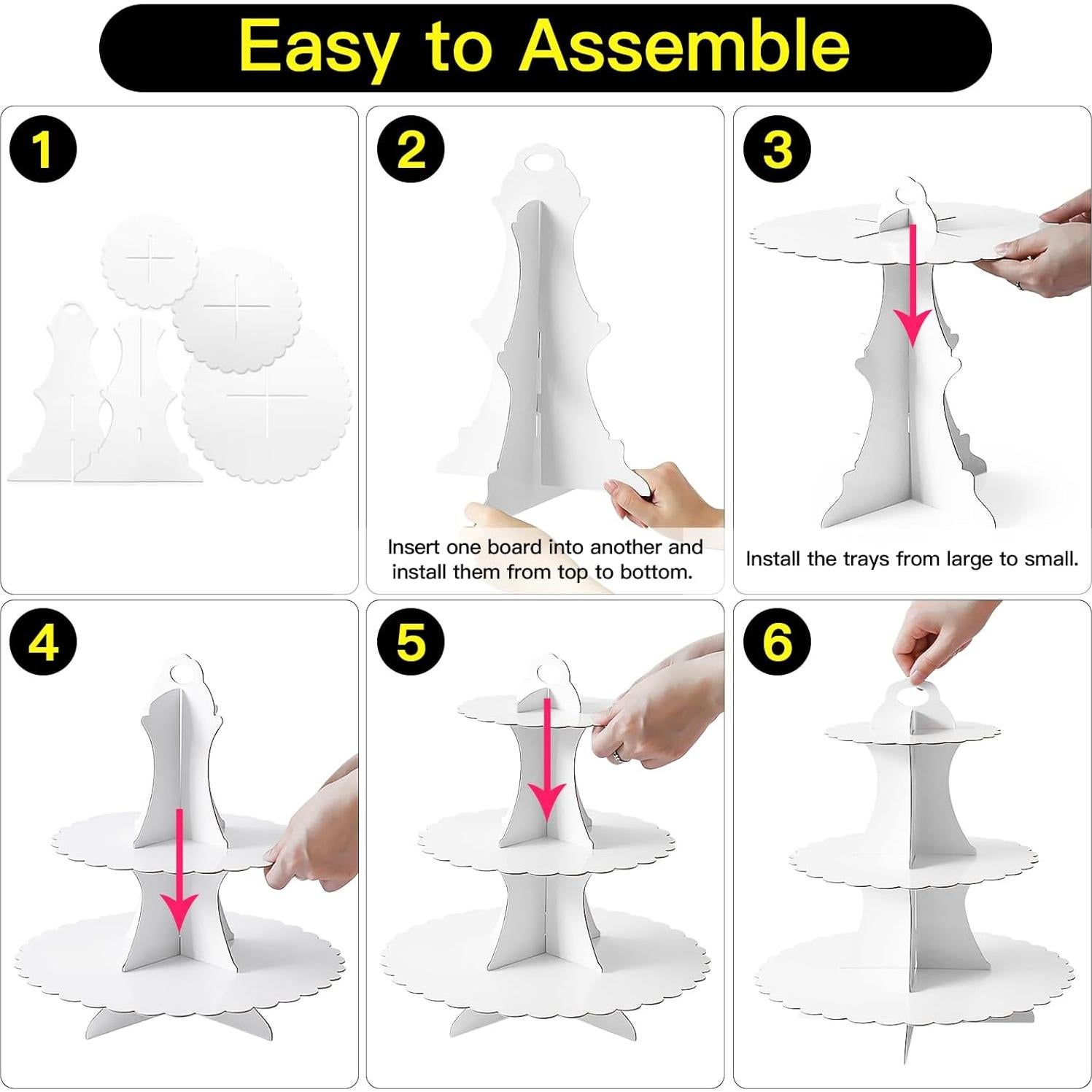 Easy to Assemble

1

2

Insert one board into another and install them from top to bottom.

3

Install the trays from large to small.

4

5

6