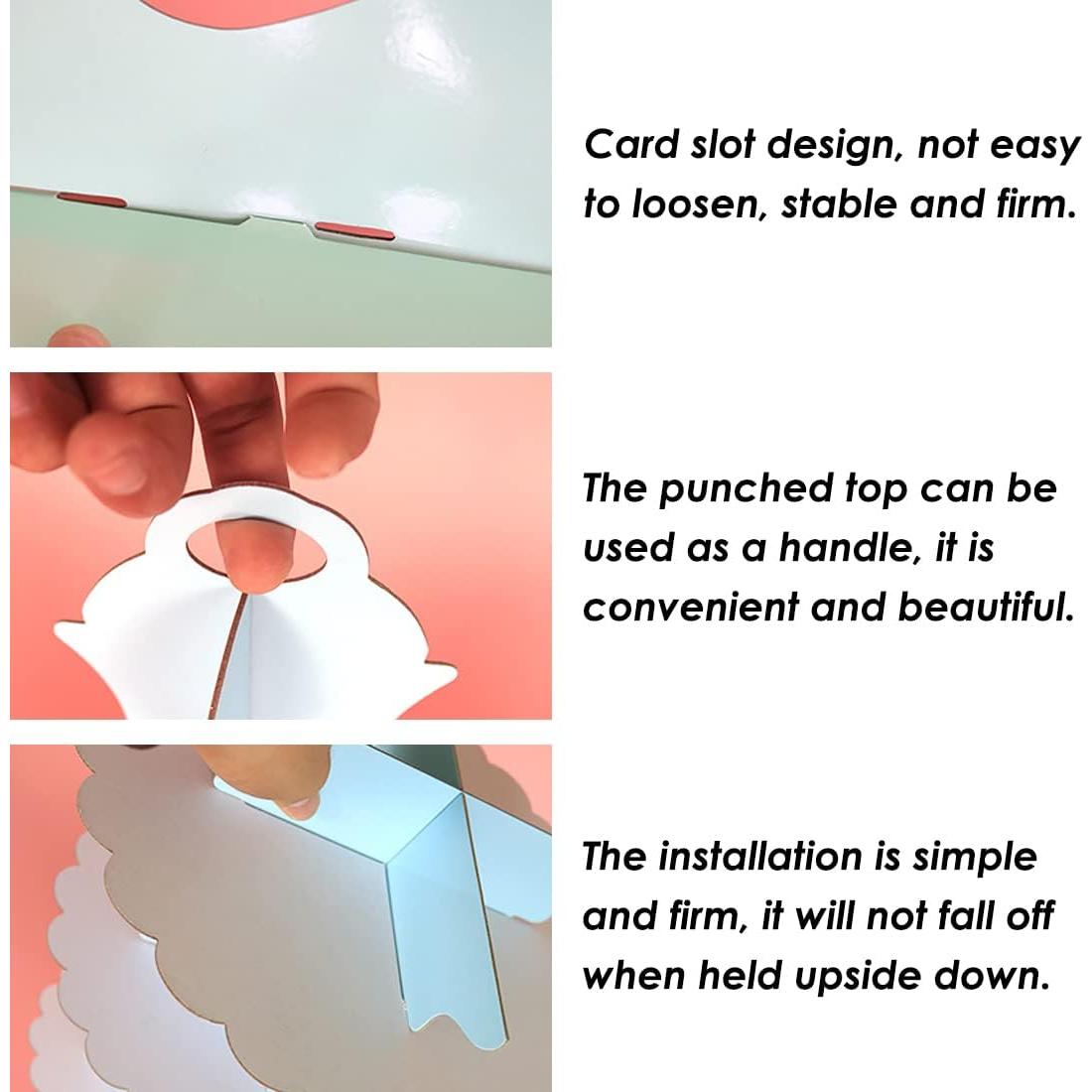 Card slot design, not easy to loosen, stable and firm.

The punched top can be used as a handle, it is convenient and beautiful.

The installation is simple and firm, it will not fall off when held upside down.