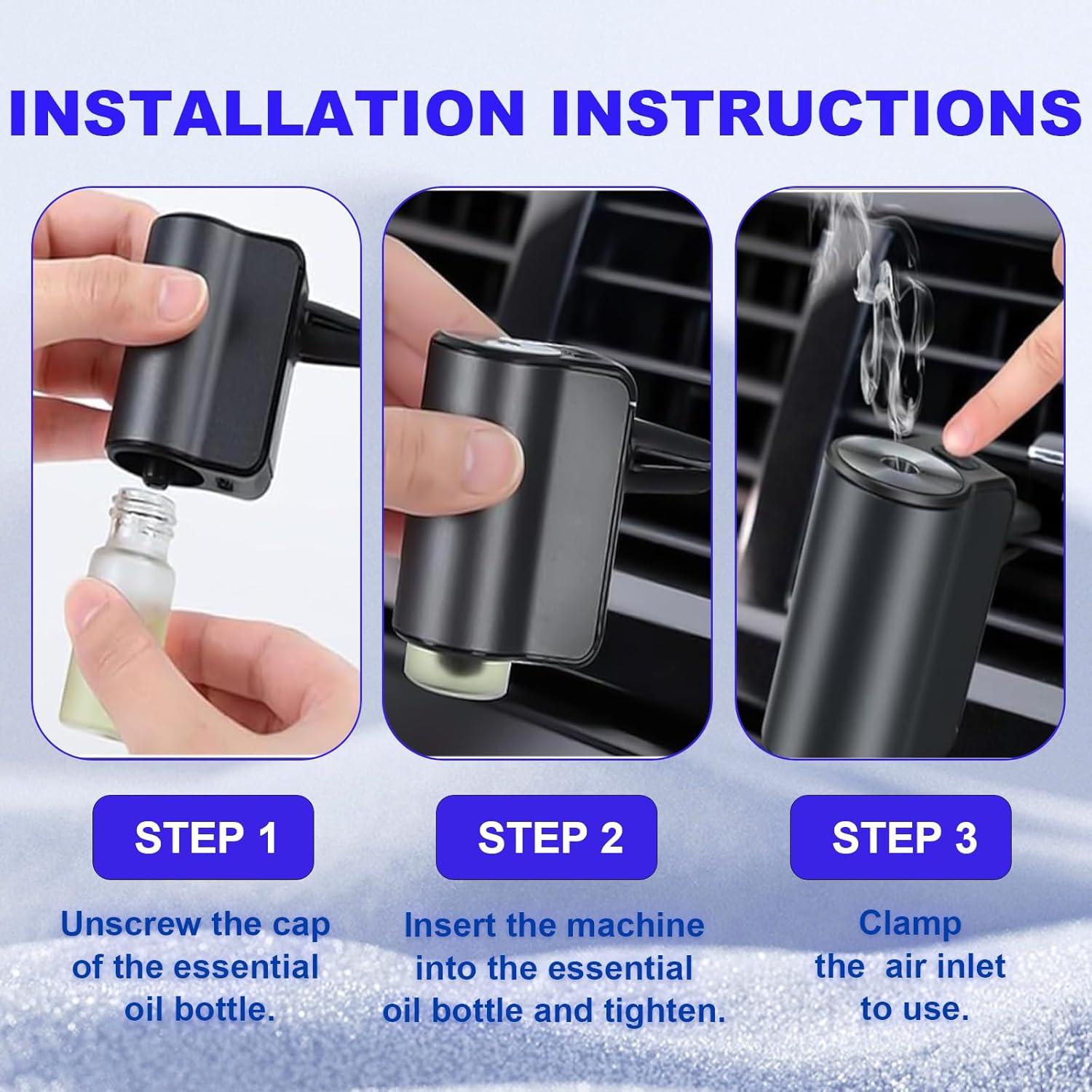 INSTALLATION INSTRUCTIONS

STEP 1

Unscrew the cap of the essential oil bottle.

STEP 2

Insert the machine into the essential oil bottle and tighten.

STEP 3

Clamp the air inlet to use.