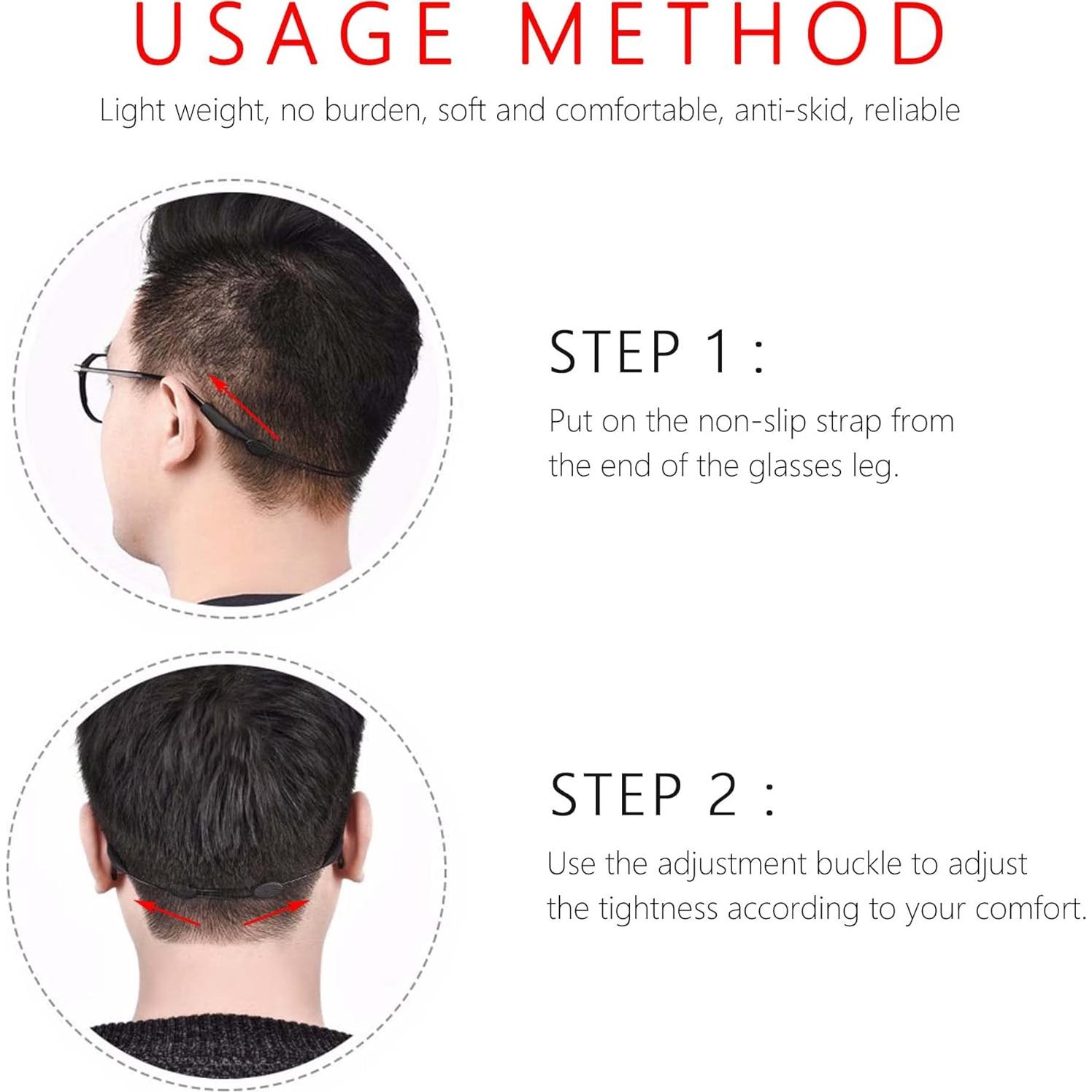 USAGE METHOD

Light weight, no burden, soft and comfortable, anti-skid, reliable

STEP 1 :

Put on the non-slip strap from the end of the glasses leg.

STEP 2 :

Use the adjustment buckle to adjust the tightness according to your comfort.