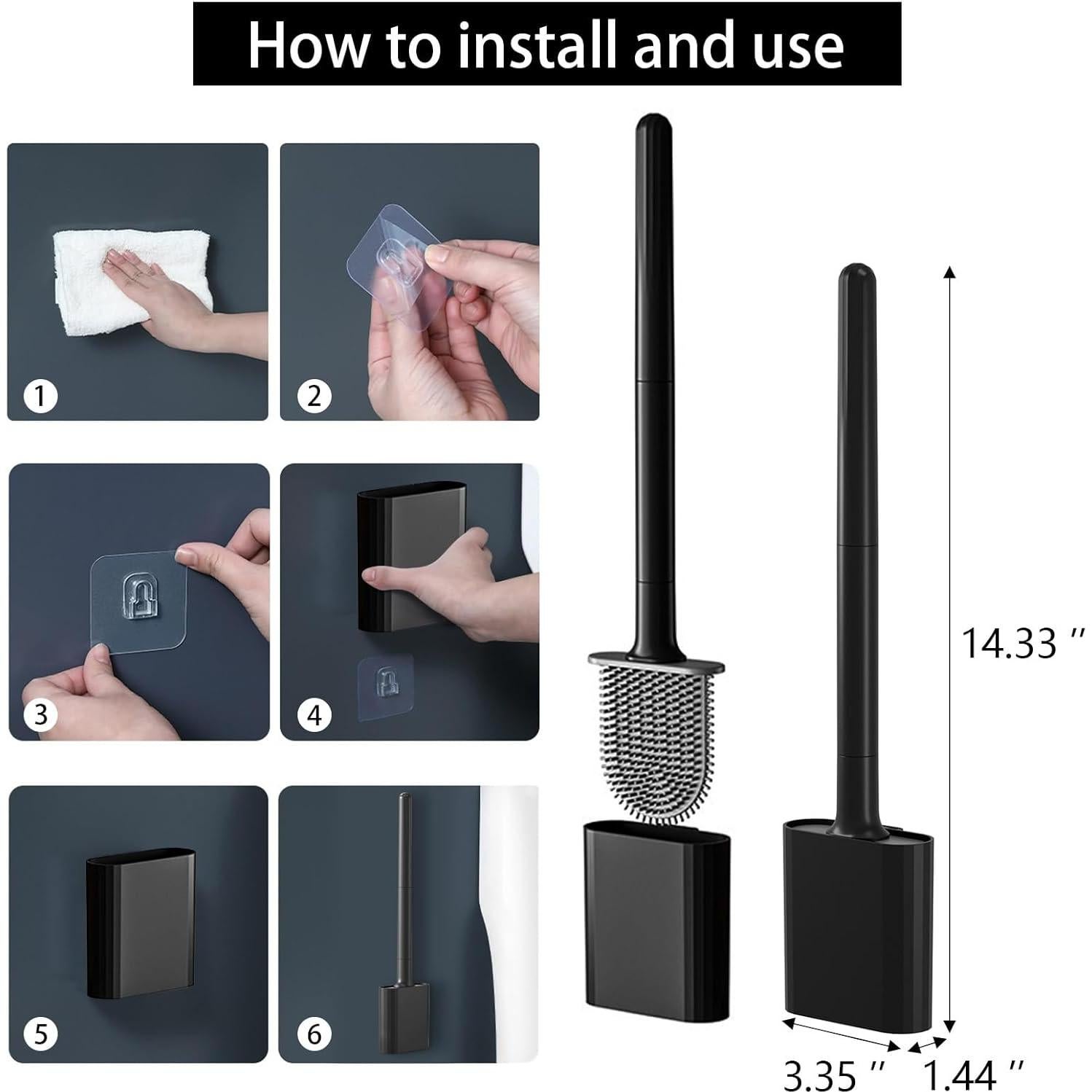 How to install and use

1

2

3

4

5

6

14.33 ″

3.35 ″

1.44 ″