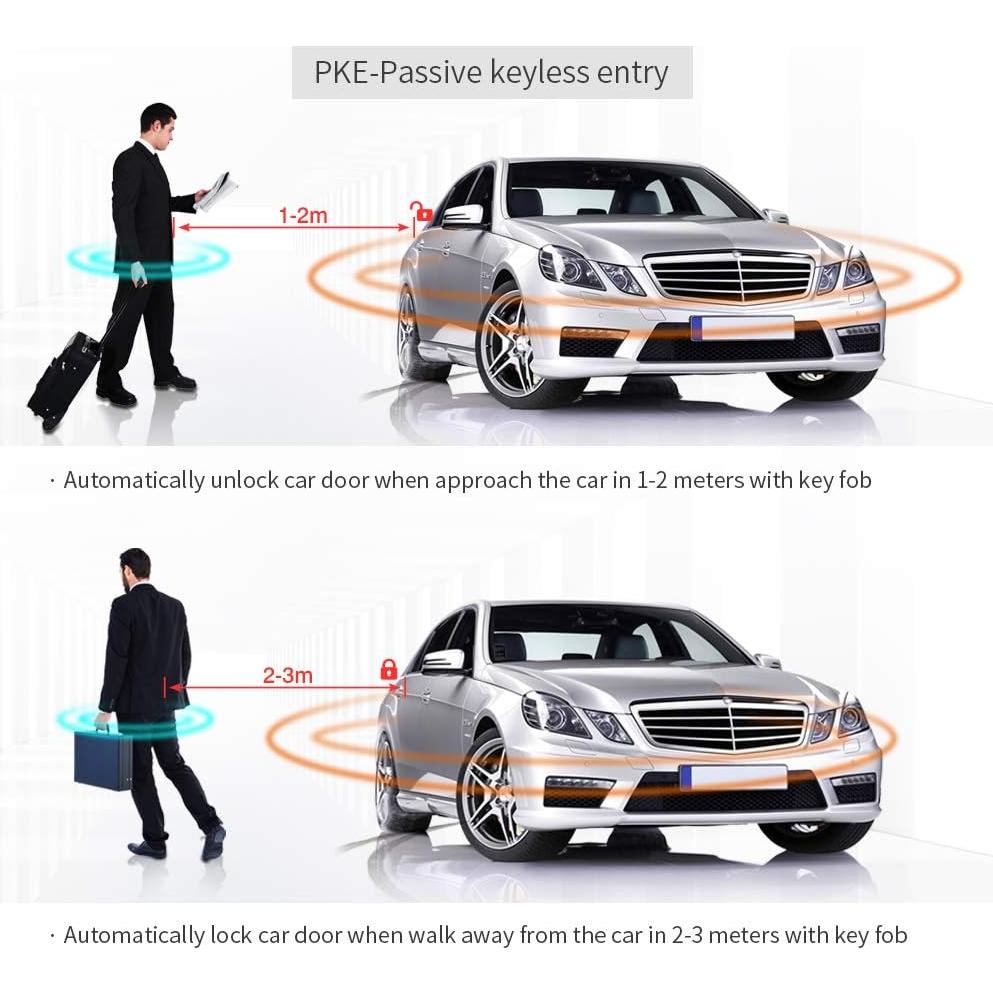 PKE-Passive keyless entry

1-2m

· Automatically unlock car door when approach the car in 1-2 meters with key fob

2-3m

· Automatically lock car door when walk away from the car in 2-3 meters with key fob