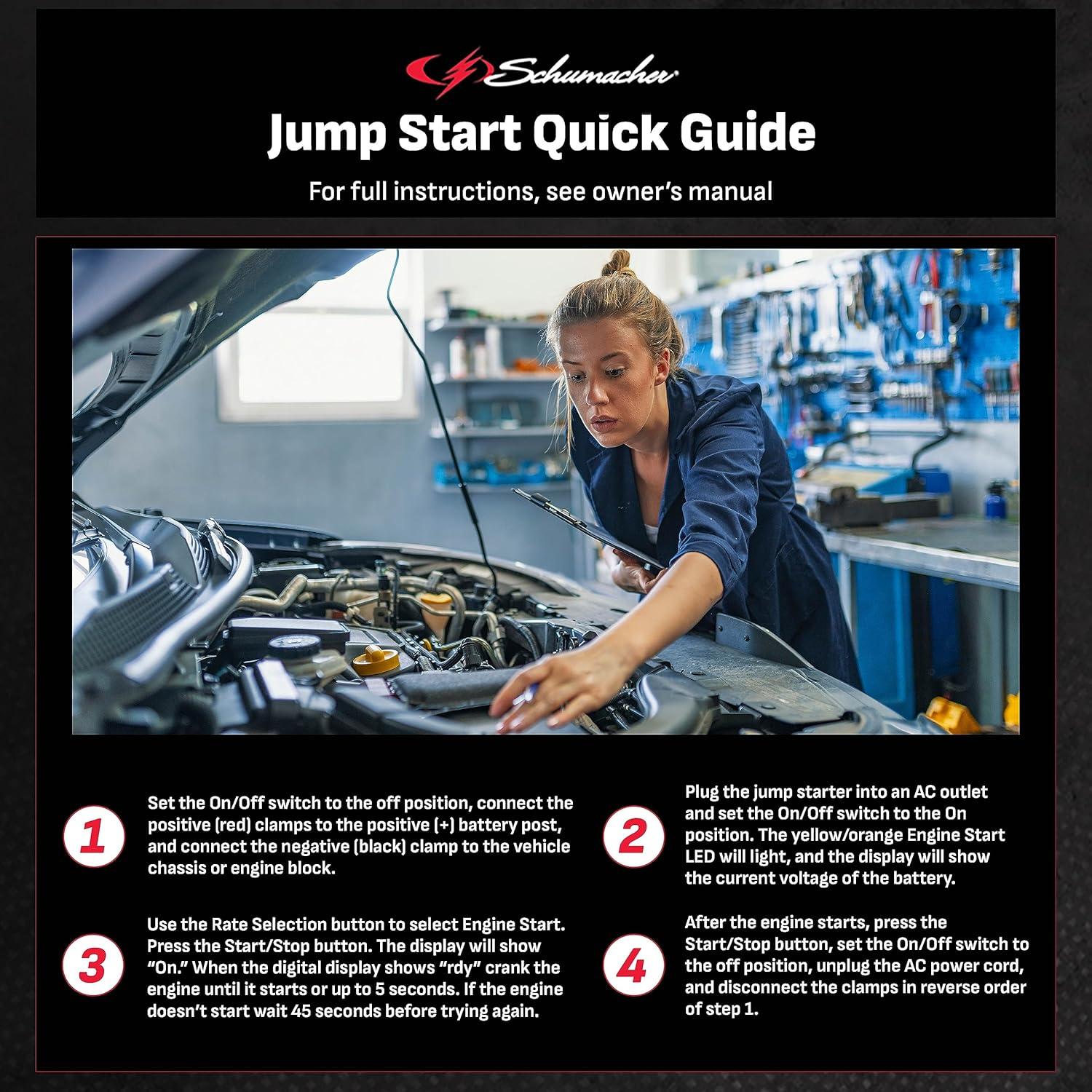 Schumacher

Jump Start Quick Guide

For full instructions, see owner's manual

1

Set the On/Off switch to the off position, connect the positive (red) clamps to the positive (+) battery post, and connect the negative (black) clamp to the vehicle chassis or engine block.

2

Plug the jump starter into an AC outlet and set the On/Off switch to the On position. The yellow/orange Engine Start LED will light, and the display will show the current voltage of the battery.

3

Use the Rate Selection button to select Engine Start. Press the Start/Stop button. The display will show "On." When the digital display shows "rdy" crank the engine until it starts or up to 5 seconds. If the engine doesn't start wait 45 seconds before trying again.

4

After the engine starts, press the Start/Stop button, set the On/Off switch to the off position, unplug the AC power cord, and disconnect the clamps in reverse order of step 1.