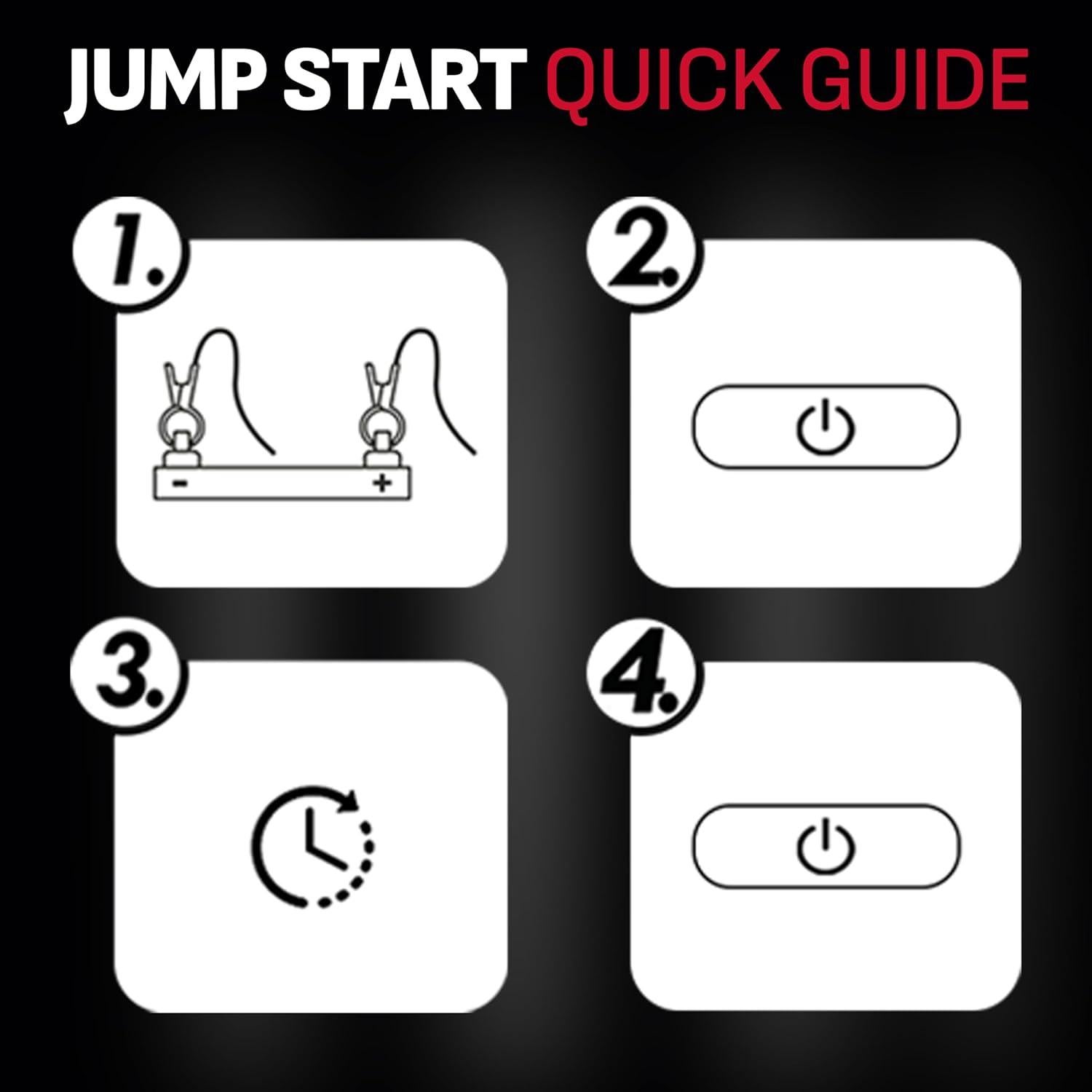 JUMP START QUICK GUIDE

1.

- +

2.

3.

4.