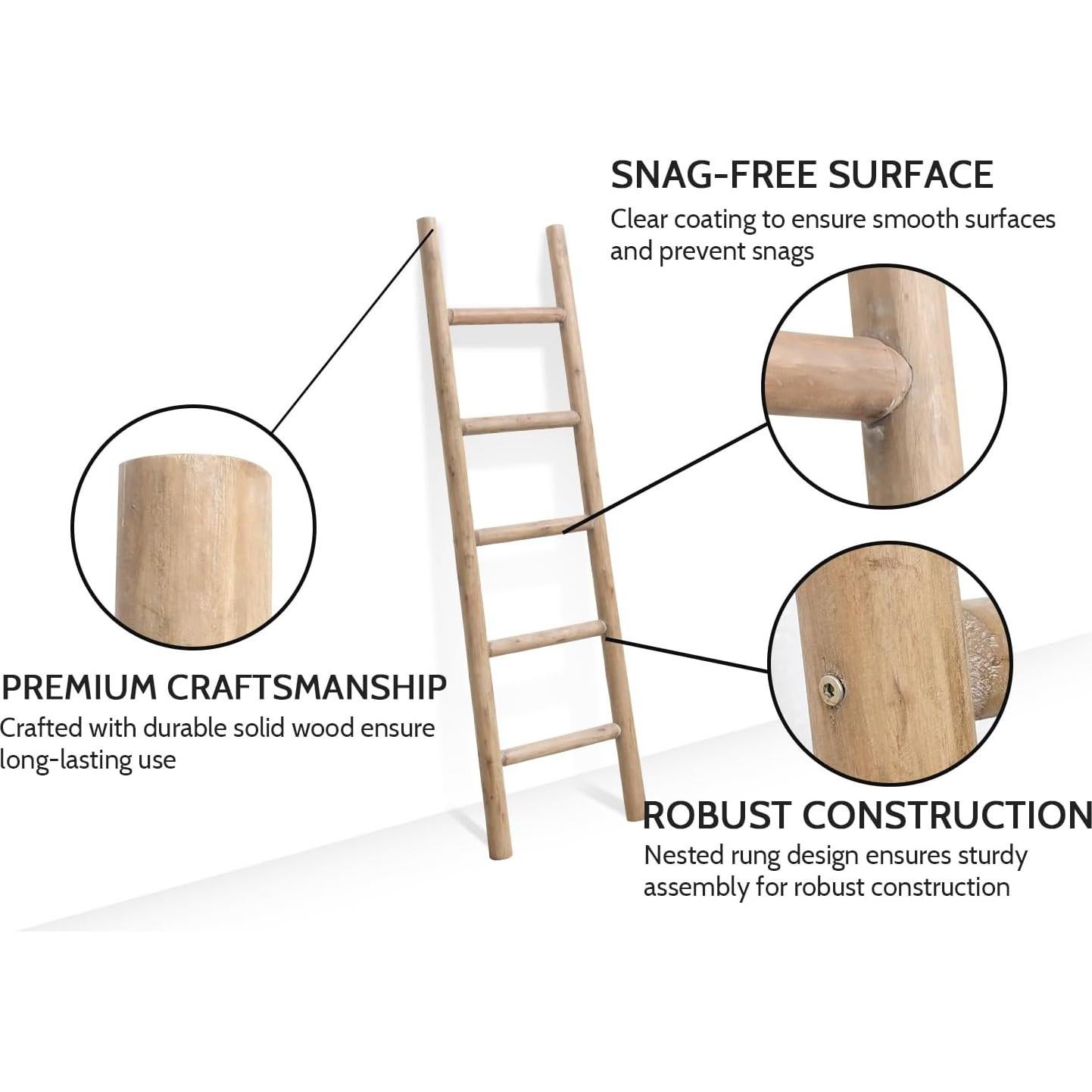 SNAG-FREE SURFACE
Clear coating to ensure smooth surfaces and prevent snags

PREMIUM CRAFTSMANSHIP
Crafted with durable solid wood ensure long-lasting use

ROBUST CONSTRUCTION
Nested rung design ensures sturdy assembly for robust construction