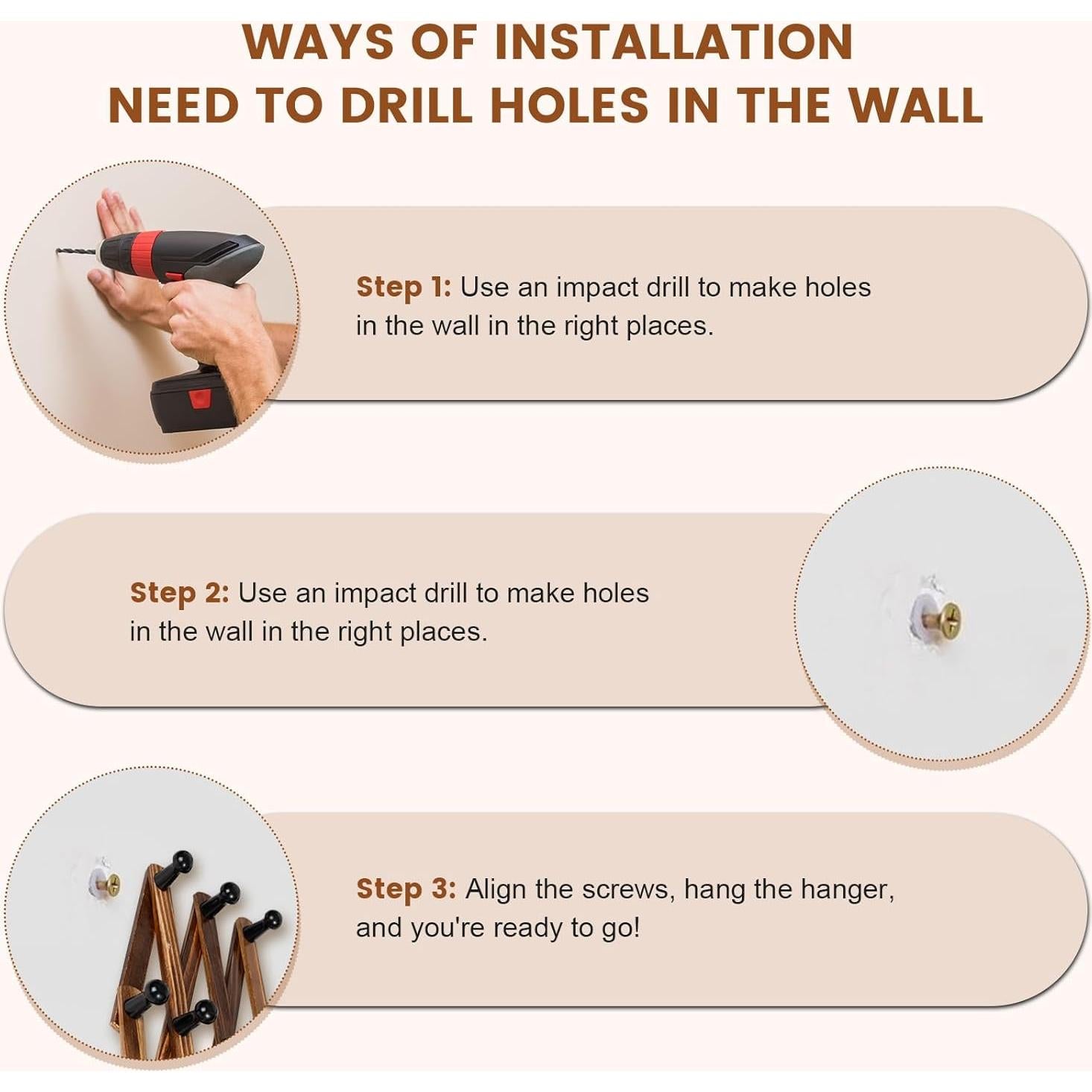 WAYS OF INSTALLATION
NEED TO DRILL HOLES IN THE WALL

Step 1: Use an impact drill to make holes in the wall in the right places.

Step 2: Use an impact drill to make holes in the wall in the right places.

Step 3: Align the screws, hang the hanger, and you're ready to go!