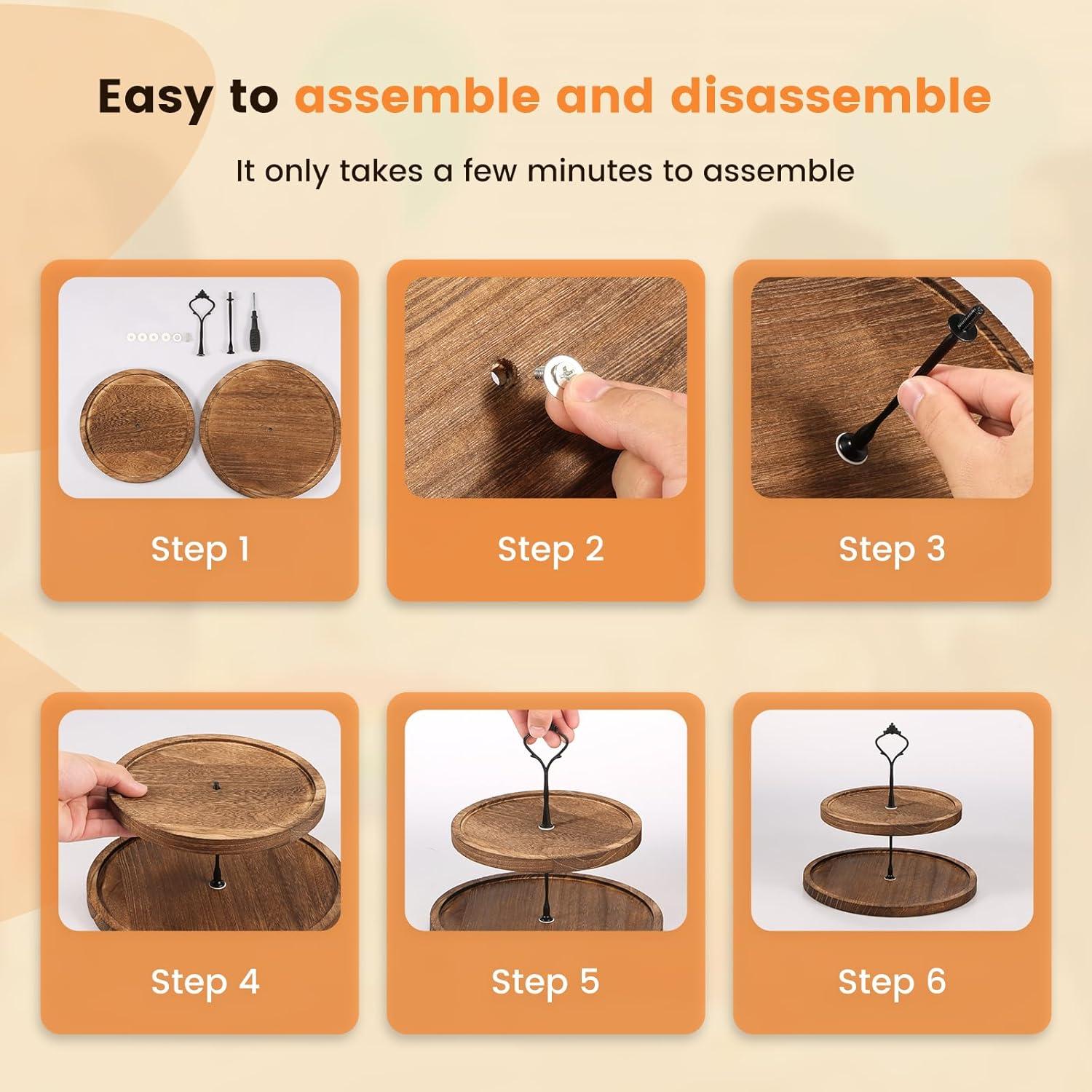 Easy to assemble and disassemble

It only takes a few minutes to assemble

Step 1

Step 2

Step 3

Step 4

Step 5

Step 6