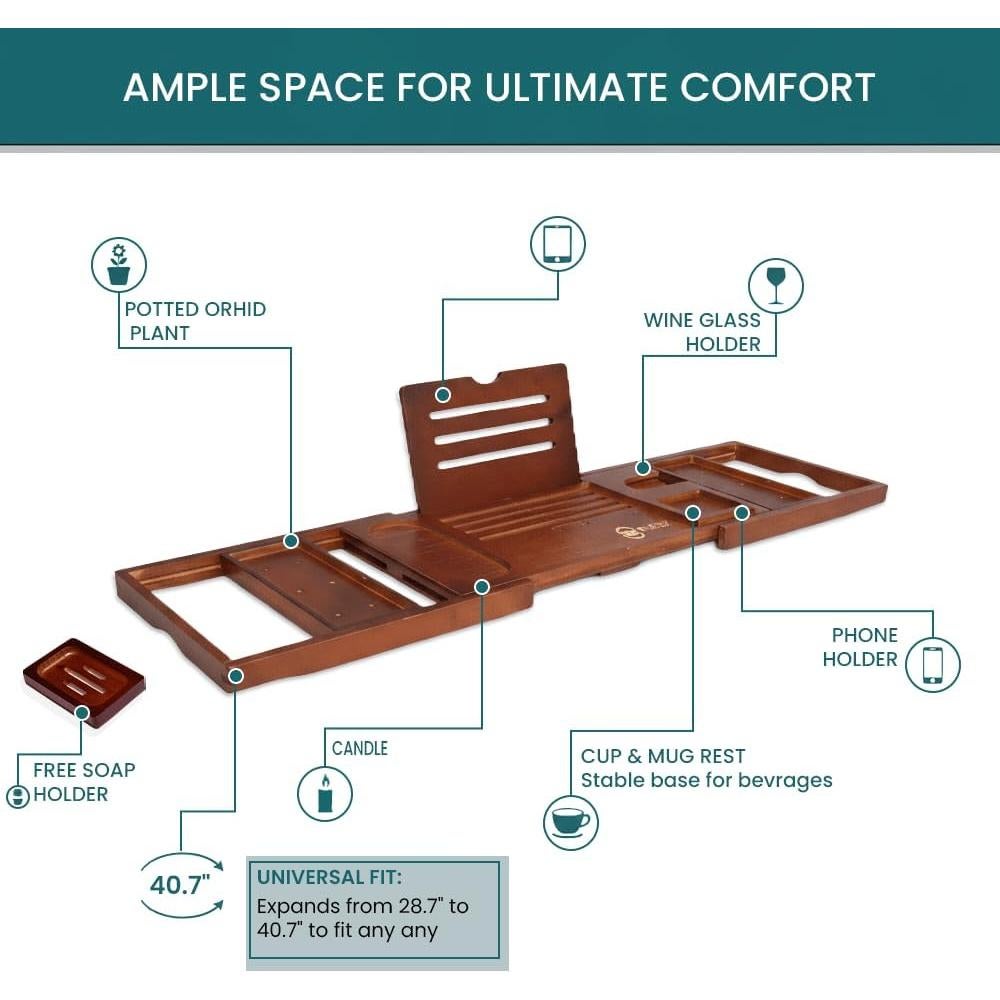 AMPLE SPACE FOR ULTIMATE COMFORT

POTTED ORHID PLANT

WINE GLASS HOLDER

PHONE HOLDER

FREE SOAP HOLDER

CANDLE

CUP & MUG REST
Stable base for bevrages

40.7"

UNIVERSAL FIT:
Expands from 28.7" to 40.7" to fit any any