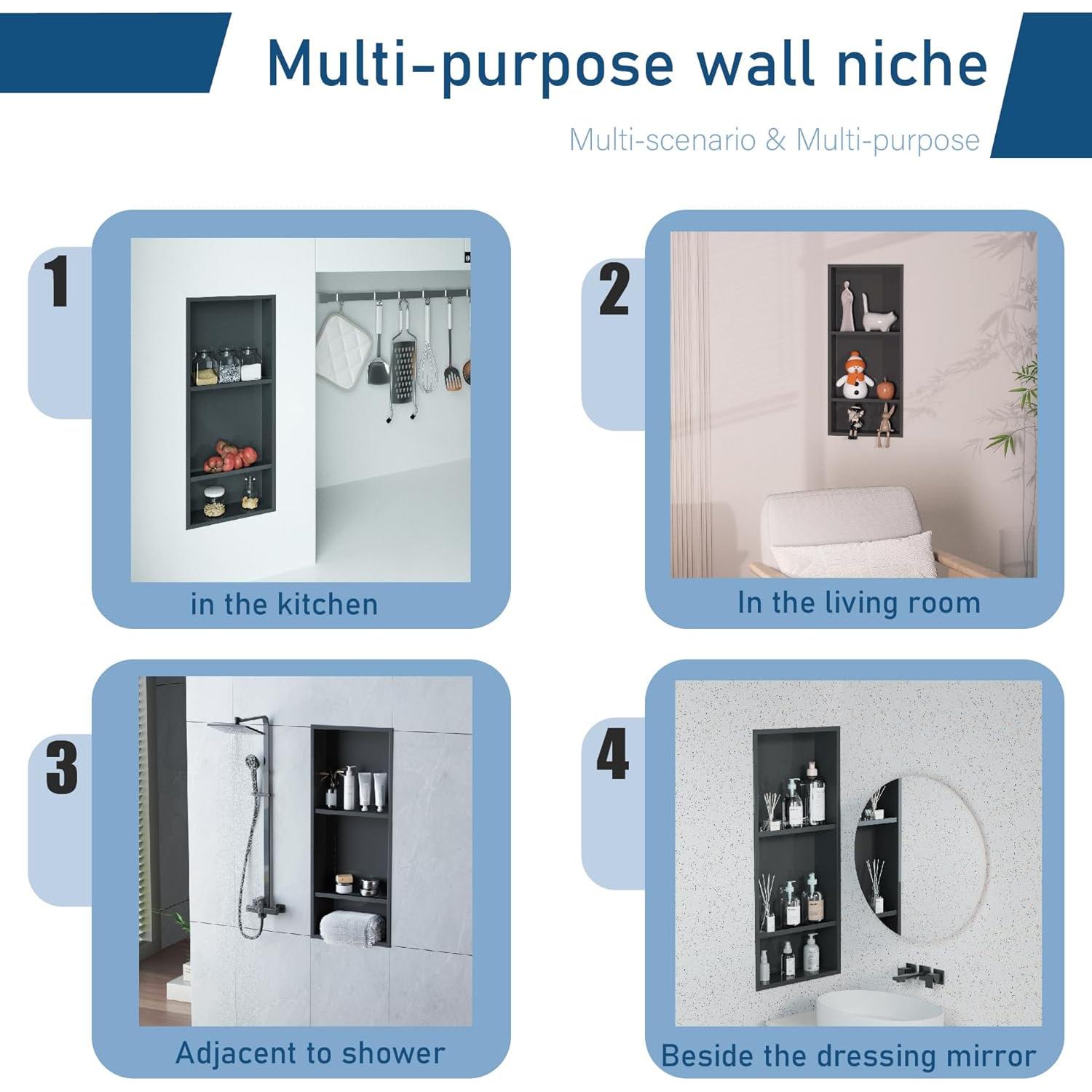 Multi-purpose wall niche

Multi-scenario & Multi-purpose

1

in the kitchen

2

In the living room

3

Adjacent to shower

4

Beside the dressing mirror