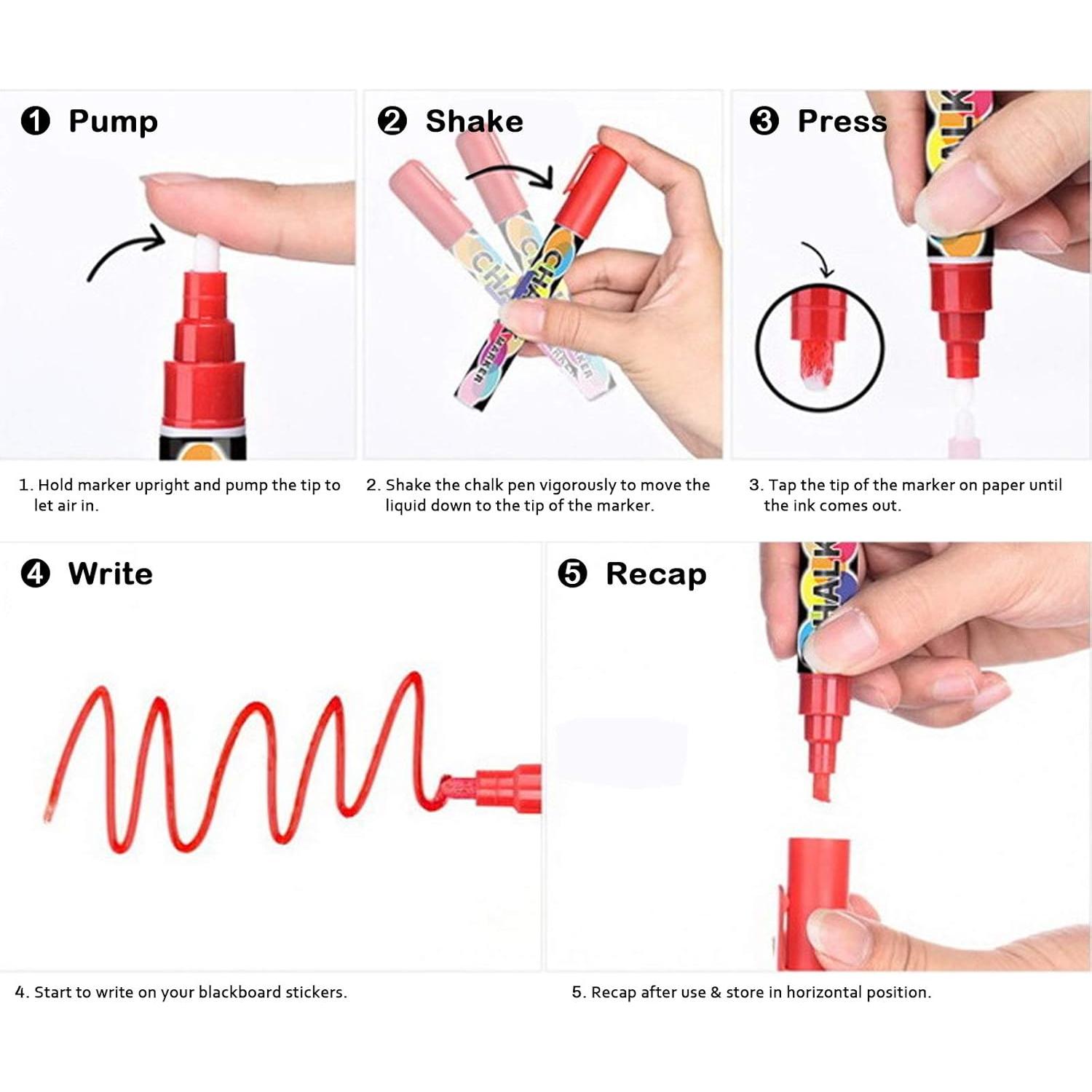 ❶ Pump

❷ Shake

❸ Press

1. Hold marker upright and pump the tip to let air in.

2. Shake the chalk pen vigorously to move the liquid down to the tip of the marker.

3. Tap the tip of the marker on paper until the ink comes out.

❹ Write

❺ Recap

4. Start to write on your blackboard stickers.

5. Recap after use & store in horizontal position.