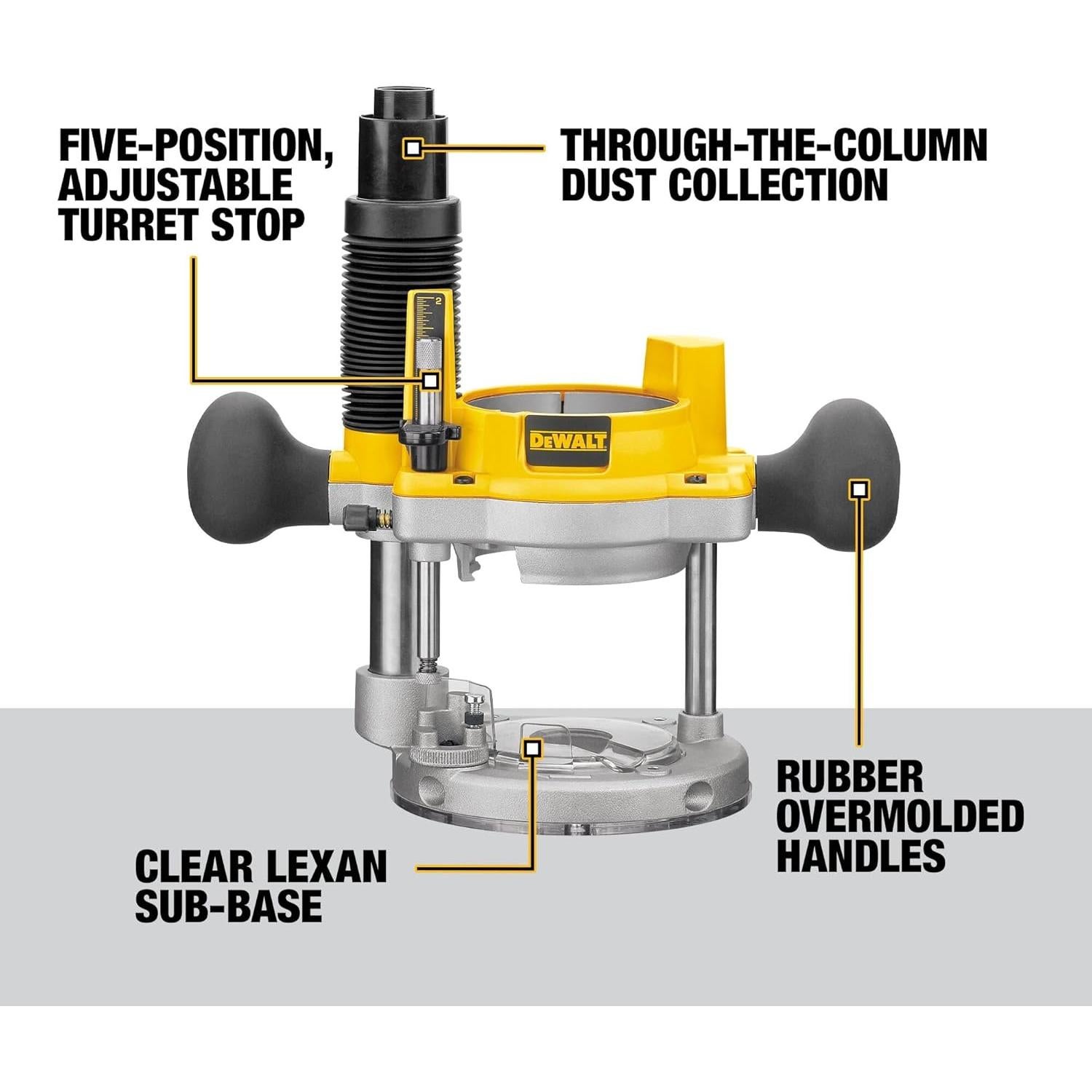 FIVE-POSITION, ADJUSTABLE TURRET STOP

THROUGH-THE-COLUMN DUST COLLECTION

2

DEWALT

RUBBER OVERMOLDED HANDLES

CLEAR LEXAN SUB-BASE