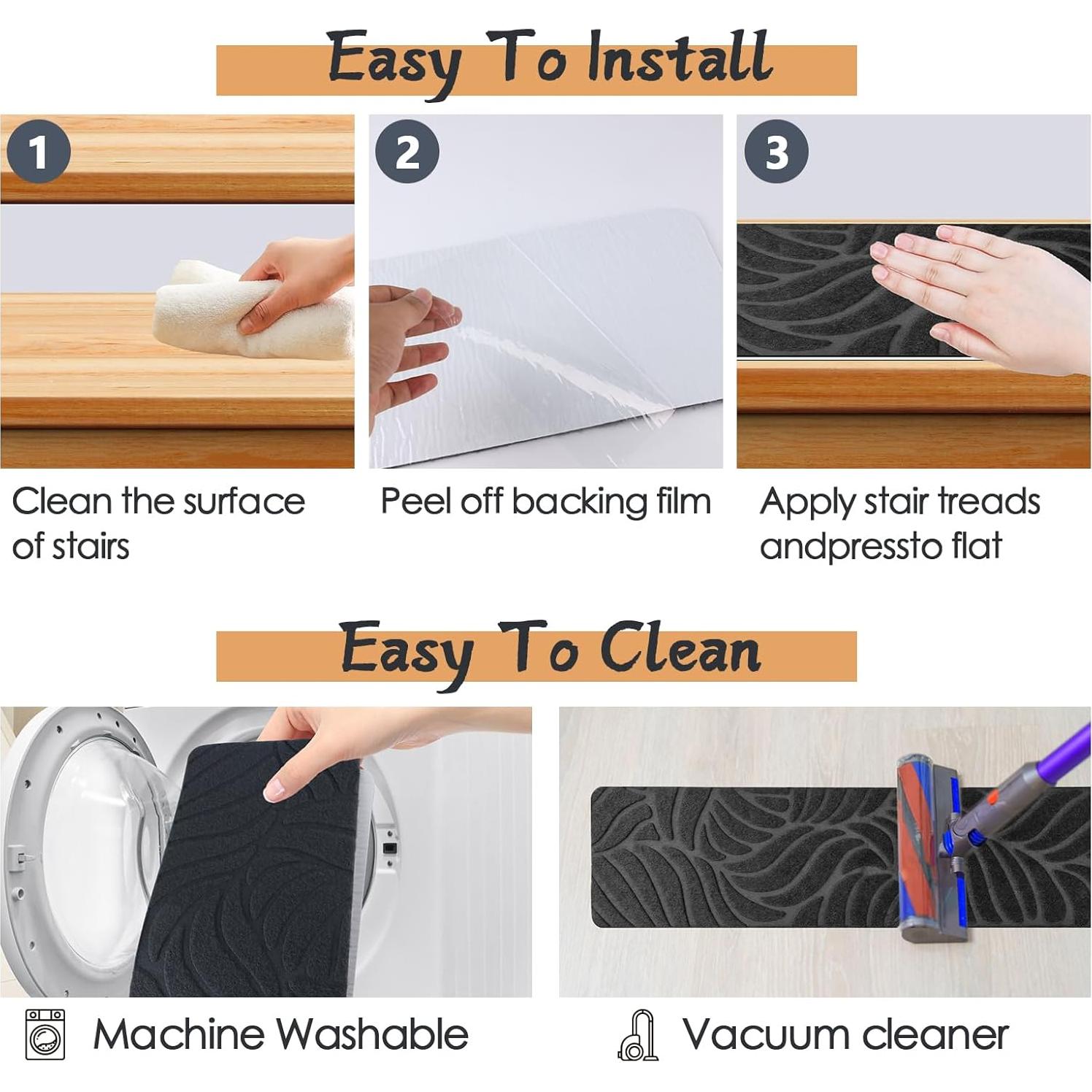 Easy To Install

1

Clean the surface of stairs

2

Peel off backing film

3

Apply stair treads andpressto flat

Easy To Clean

Machine Washable

Vacuum cleaner