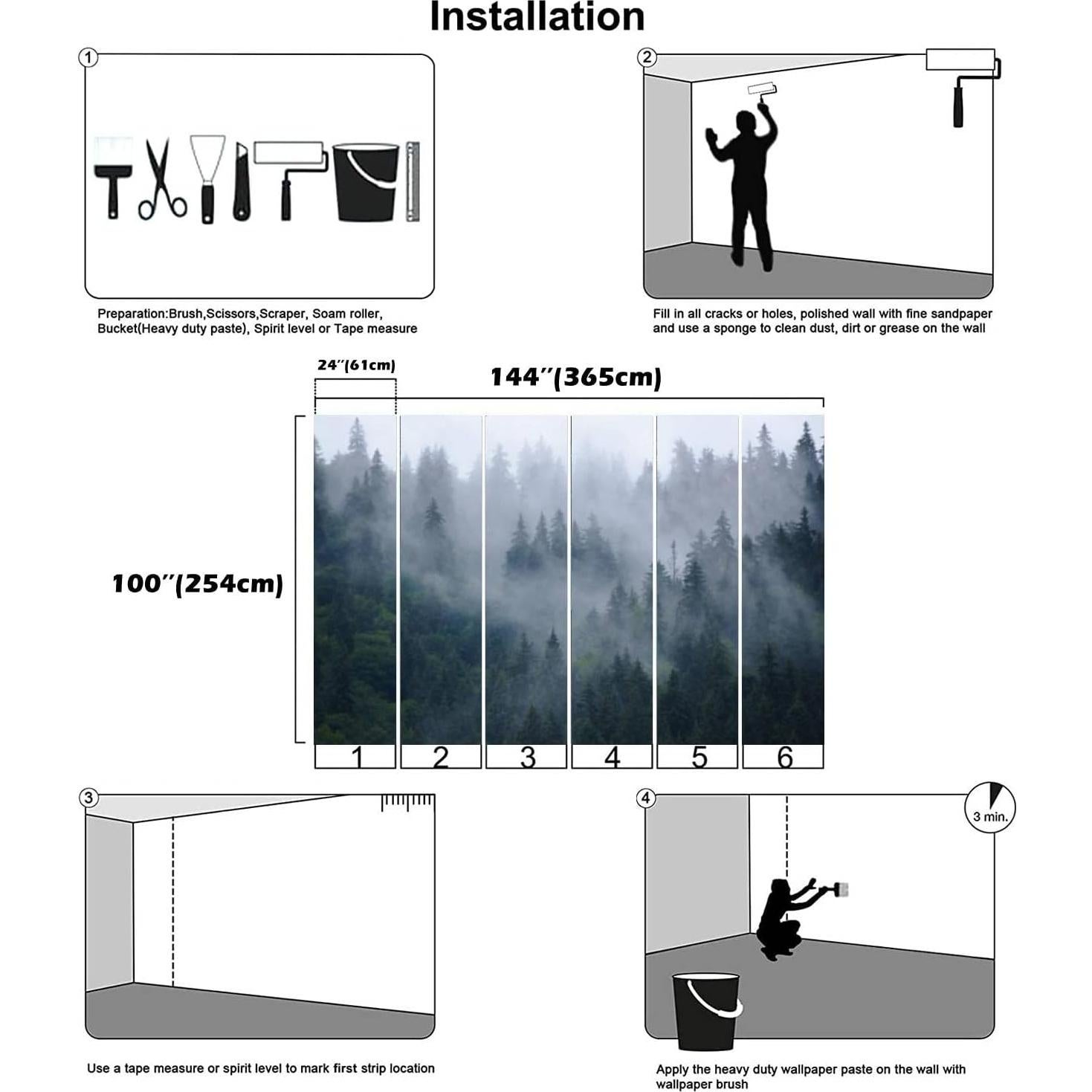 Installation

①

Preparation:Brush,Scissors,Scraper, Soam roller, Bucket(Heavy duty paste), Spirit level or Tape measure

②

Fill in all cracks or holes, polished wall with fine sandpaper and use a sponge to clean dust, dirt or grease on the wall

24″(61cm)

144″(365cm)

100″(254cm)

1 2 3 4 5 6

③

Use a tape measure or spirit level to mark first strip location

④

3 min.

Apply the heavy duty wallpaper paste on the wall with wallpaper brush