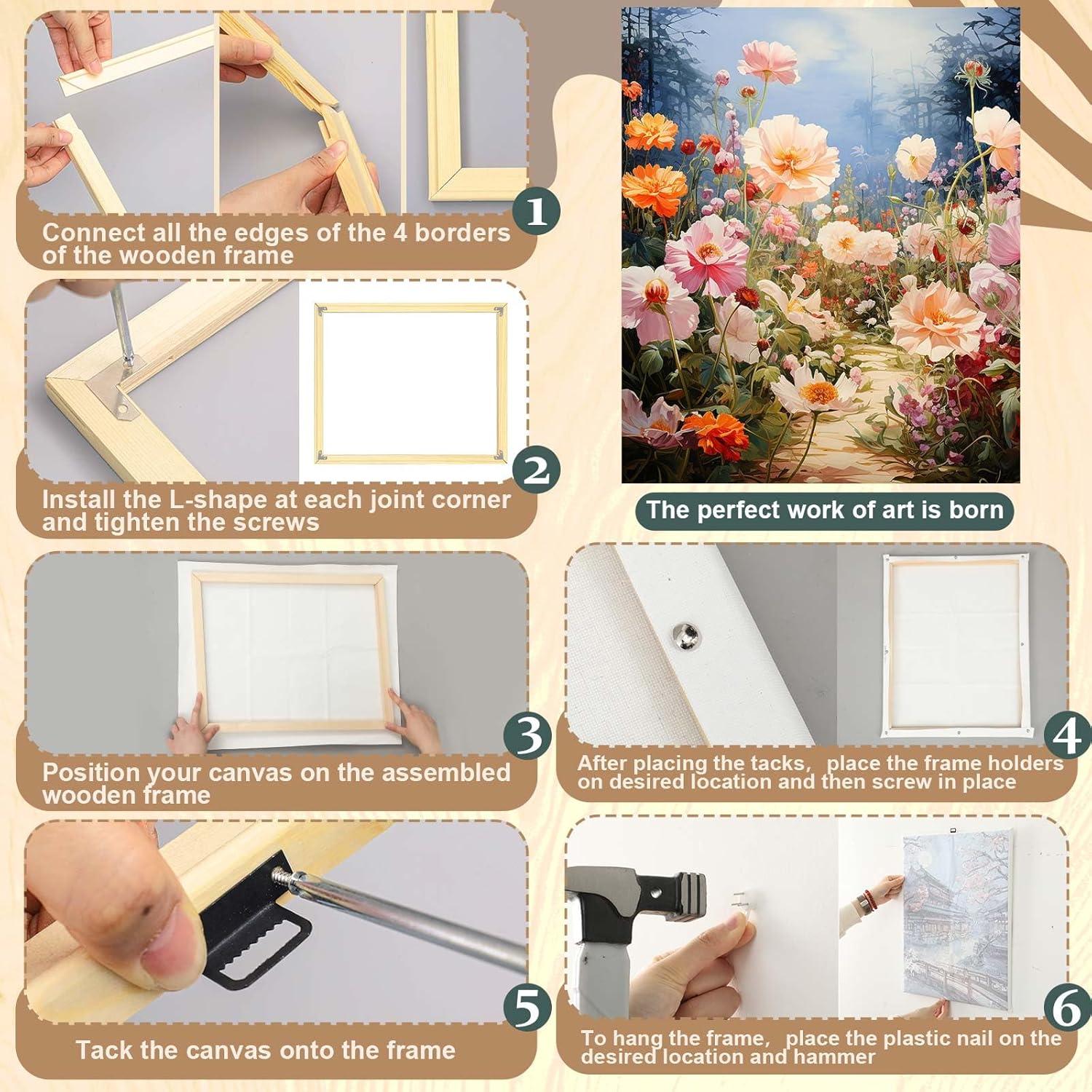 1
Connect all the edges of the 4 borders of the wooden frame

2
Install the L-shape at each joint corner and tighten the screws

The perfect work of art is born

3
Position your canvas on the assembled wooden frame

4
After placing the tacks, place the frame holders on desired location and then screw in place

5
Tack the canvas onto the frame

6
To hang the frame, place the plastic nail on the desired location and hammer