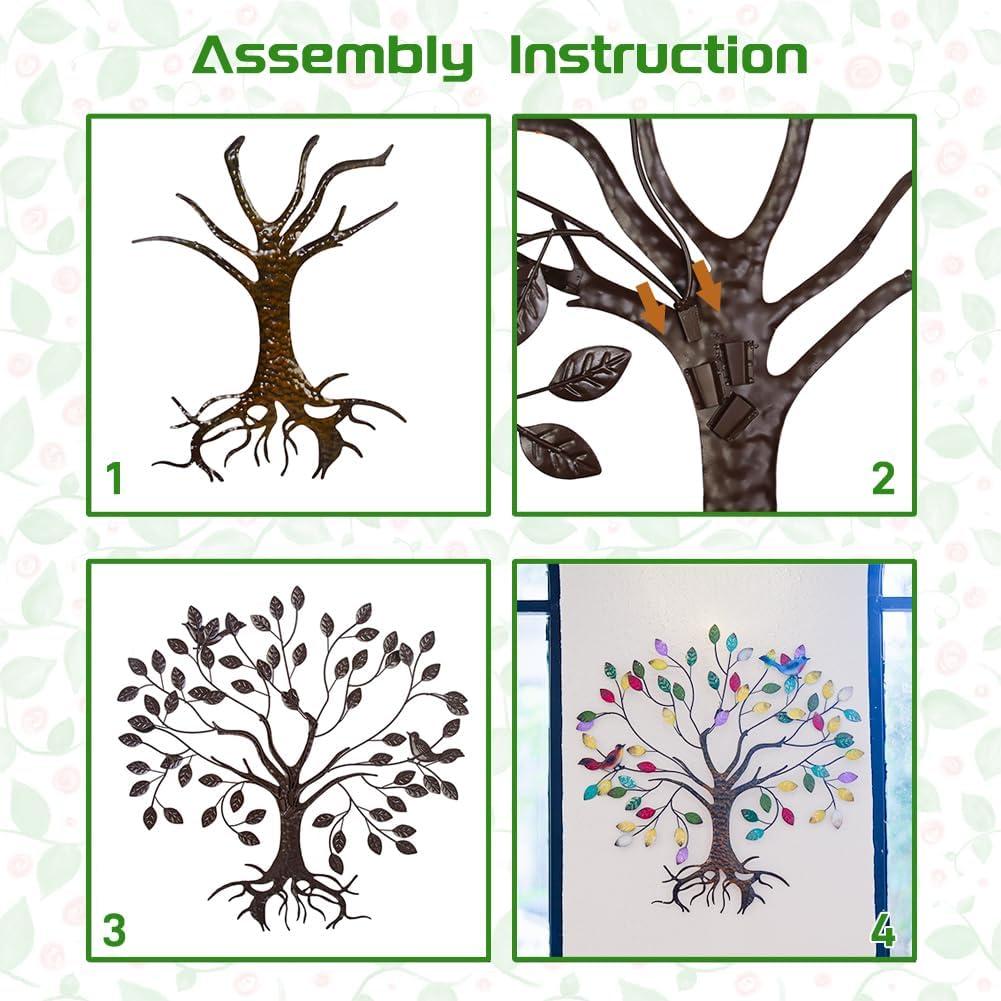 Assembly Instruction

1

2

3

4