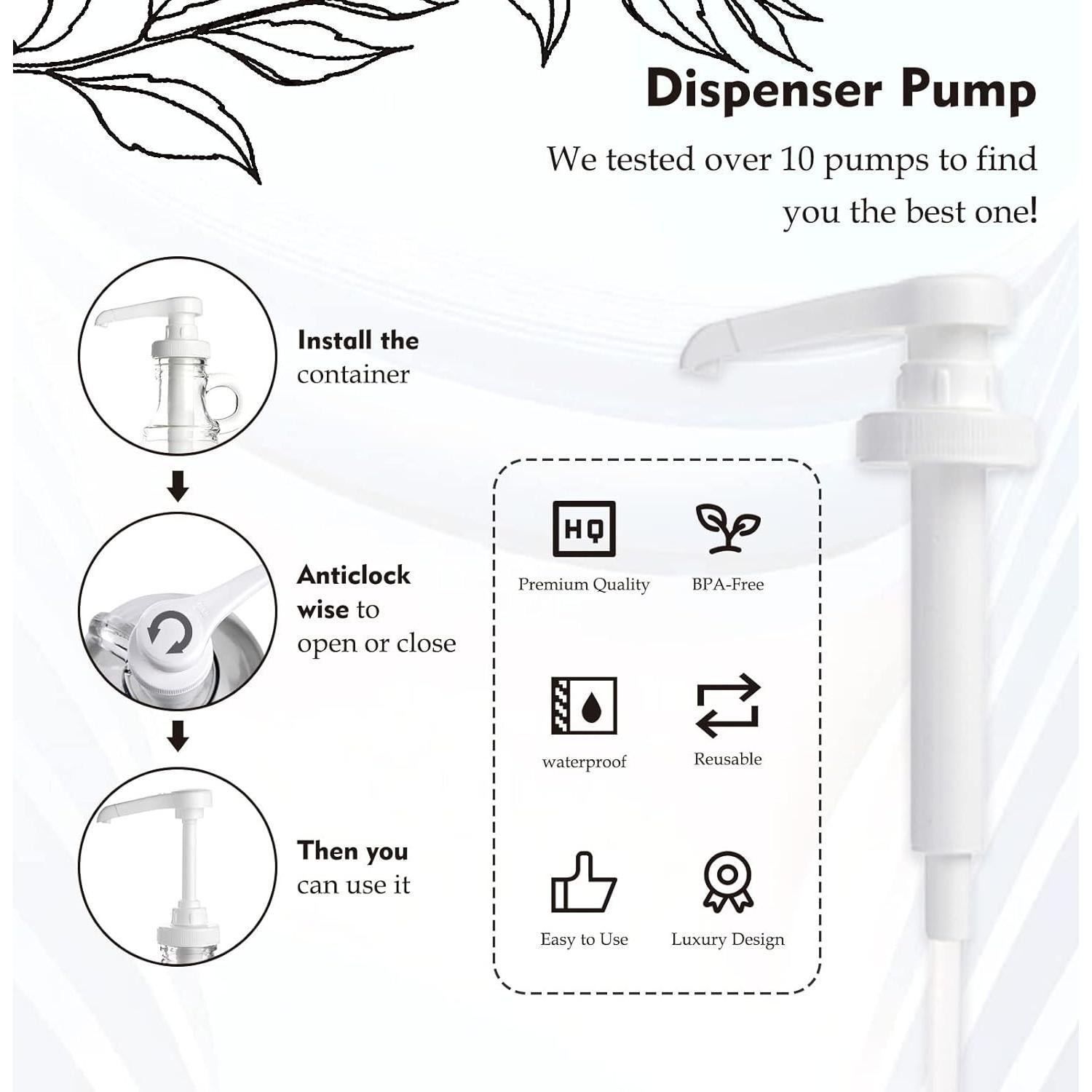 Dispenser Pump

We tested over 10 pumps to find you the best one!

Install the container

Anticlock wise to open or close

Then you can use it

HQ

Premium Quality

BPA-Free

waterproof

Reusable

Easy to Use

Luxury Design