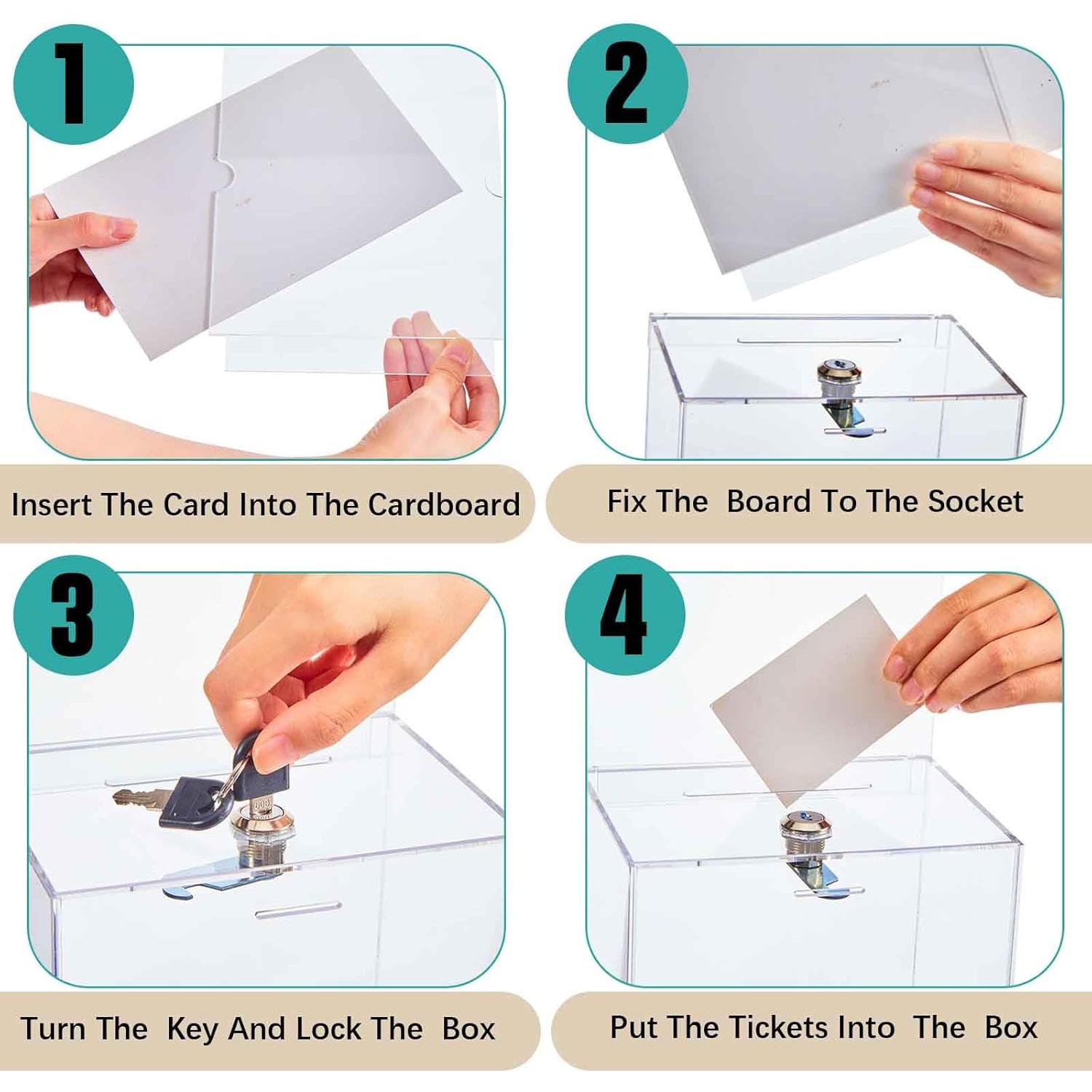 1

Insert The Card Into The Cardboard

2

Fix The Board To The Socket

3

Turn The Key And Lock The Box

4

Put The Tickets Into The Box