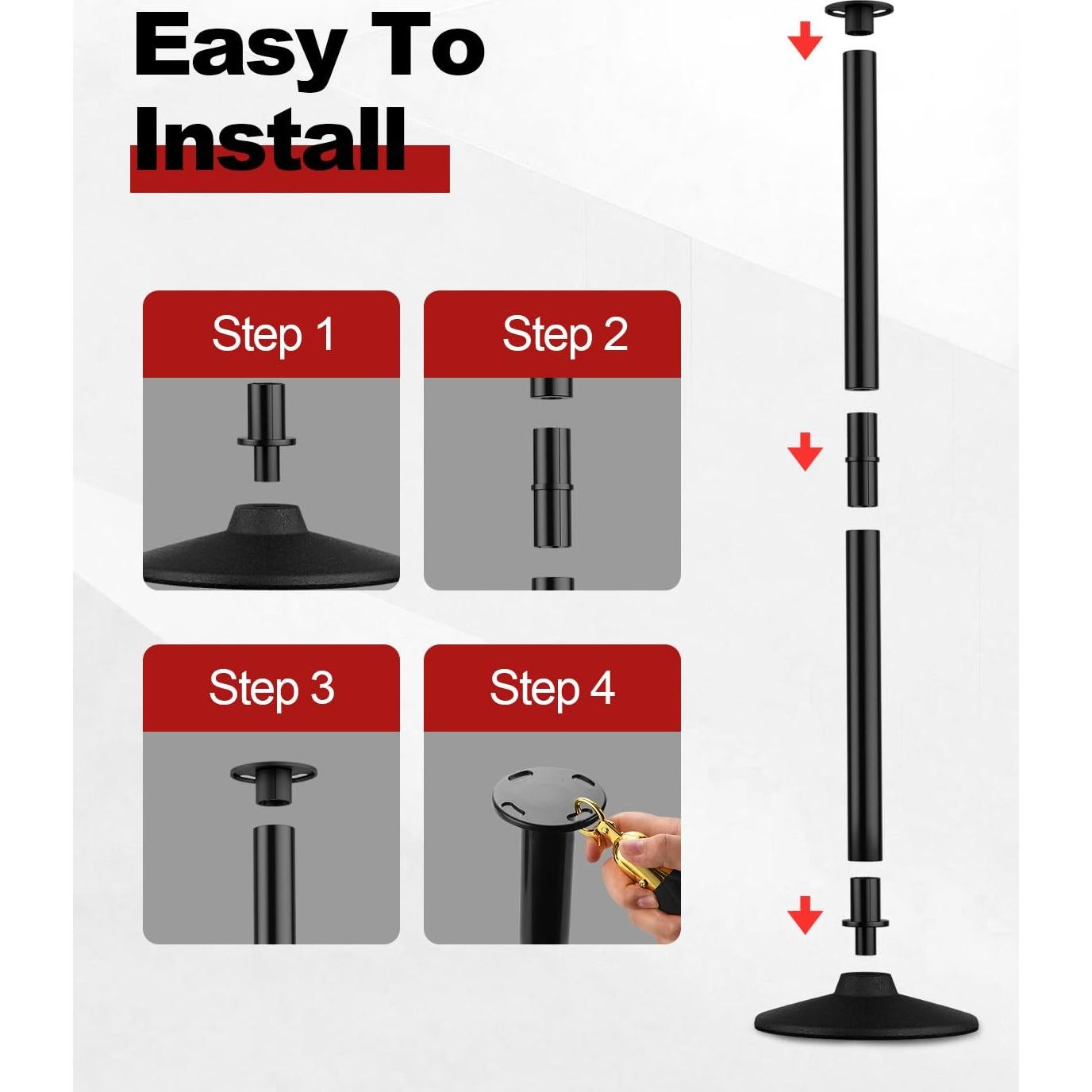 Easy To Install

Step 1

Step 2

Step 3

Step 4