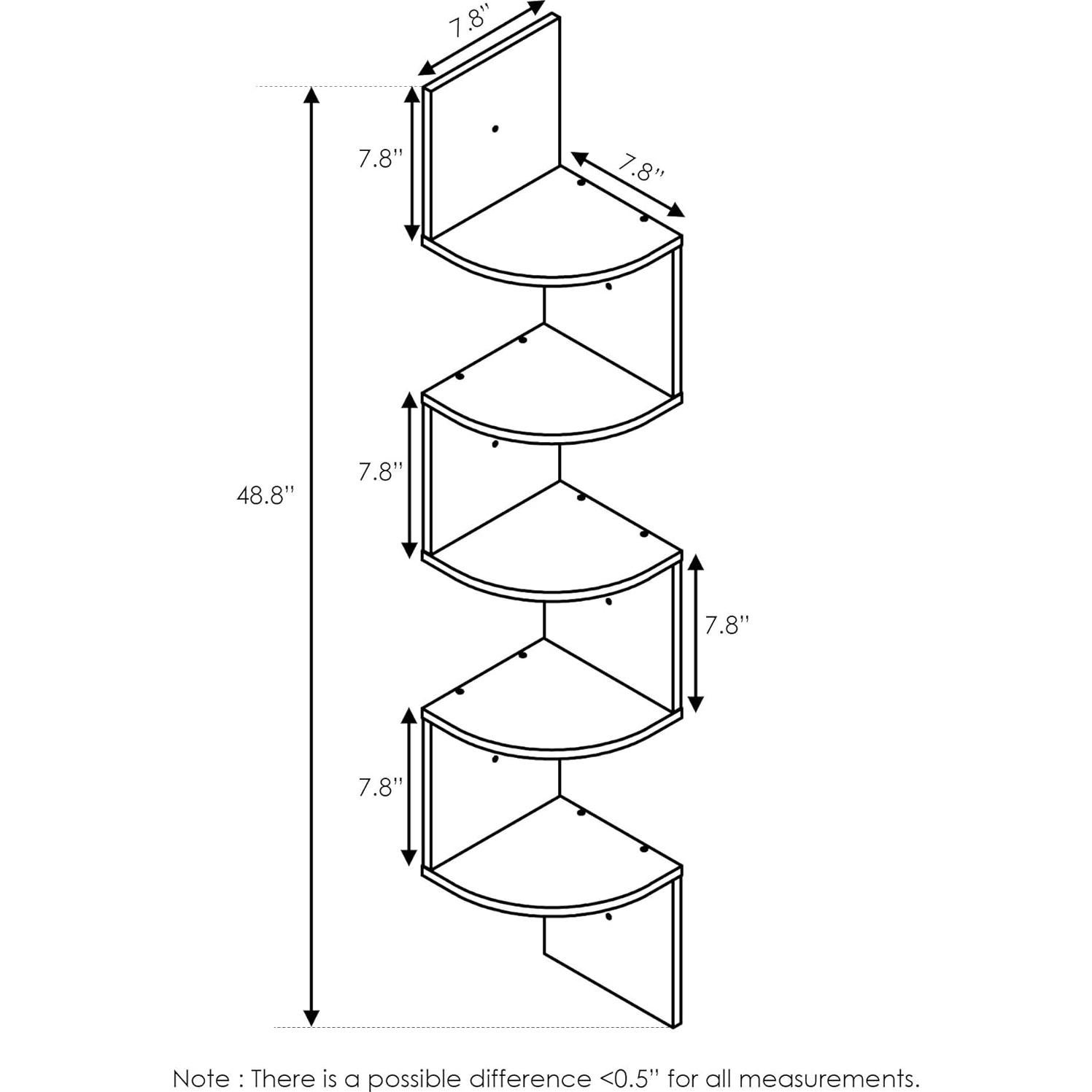 7.8''
7.8''
7.8''
48.8''
7.8''
7.8''
7.8''

Note : There is a possible difference <0.5'' for all measurements.