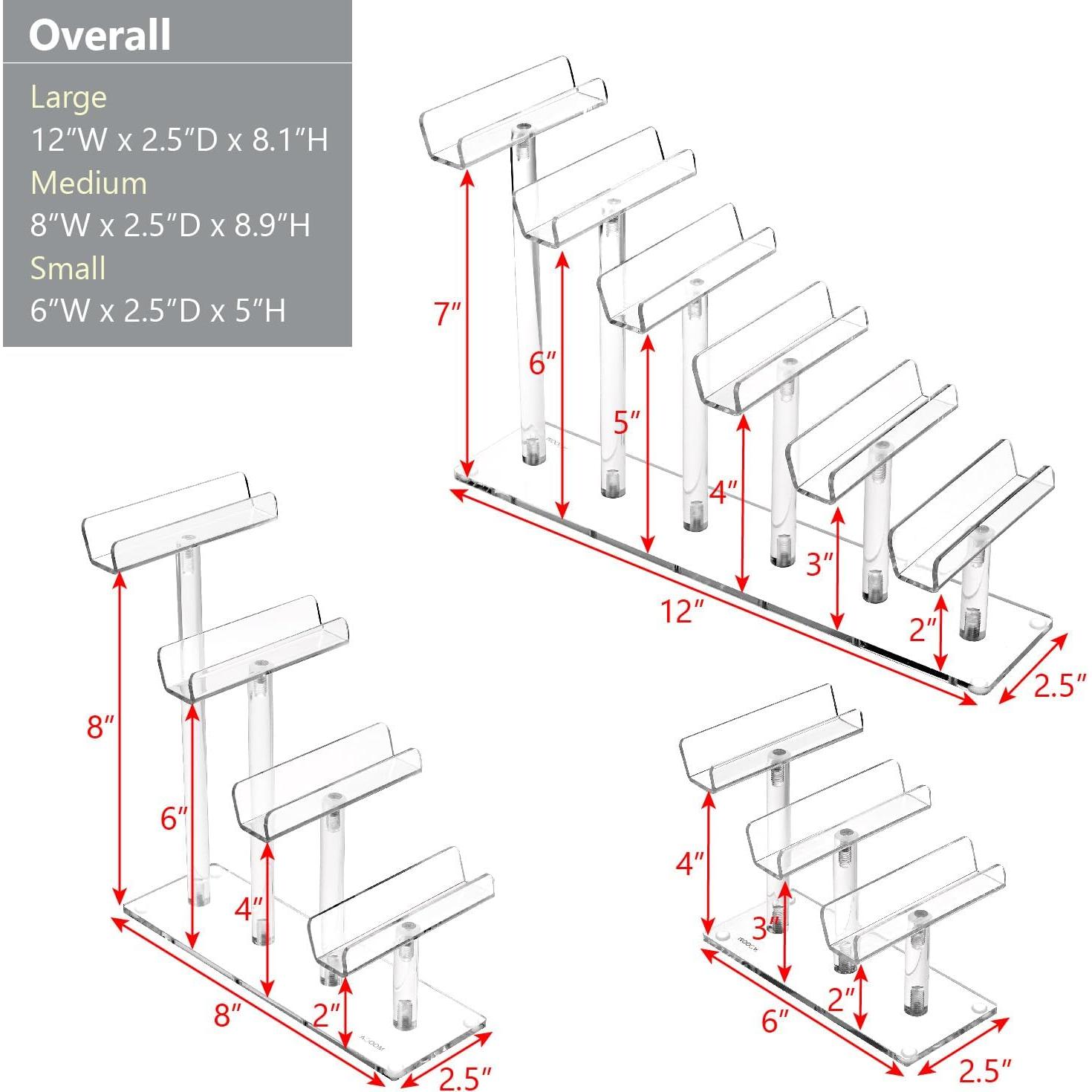 Overall

Large
12″W x 2.5″D x 8.1″H
Medium
8″W x 2.5″D x 8.9″H
Small
6″W x 2.5″D x 5″H

7″
6″
5″
4″
3″
2″
12″
2.5″

8″
6″
4″
2″
8″
2.5″

4″
3″
2″
6″
2.5″