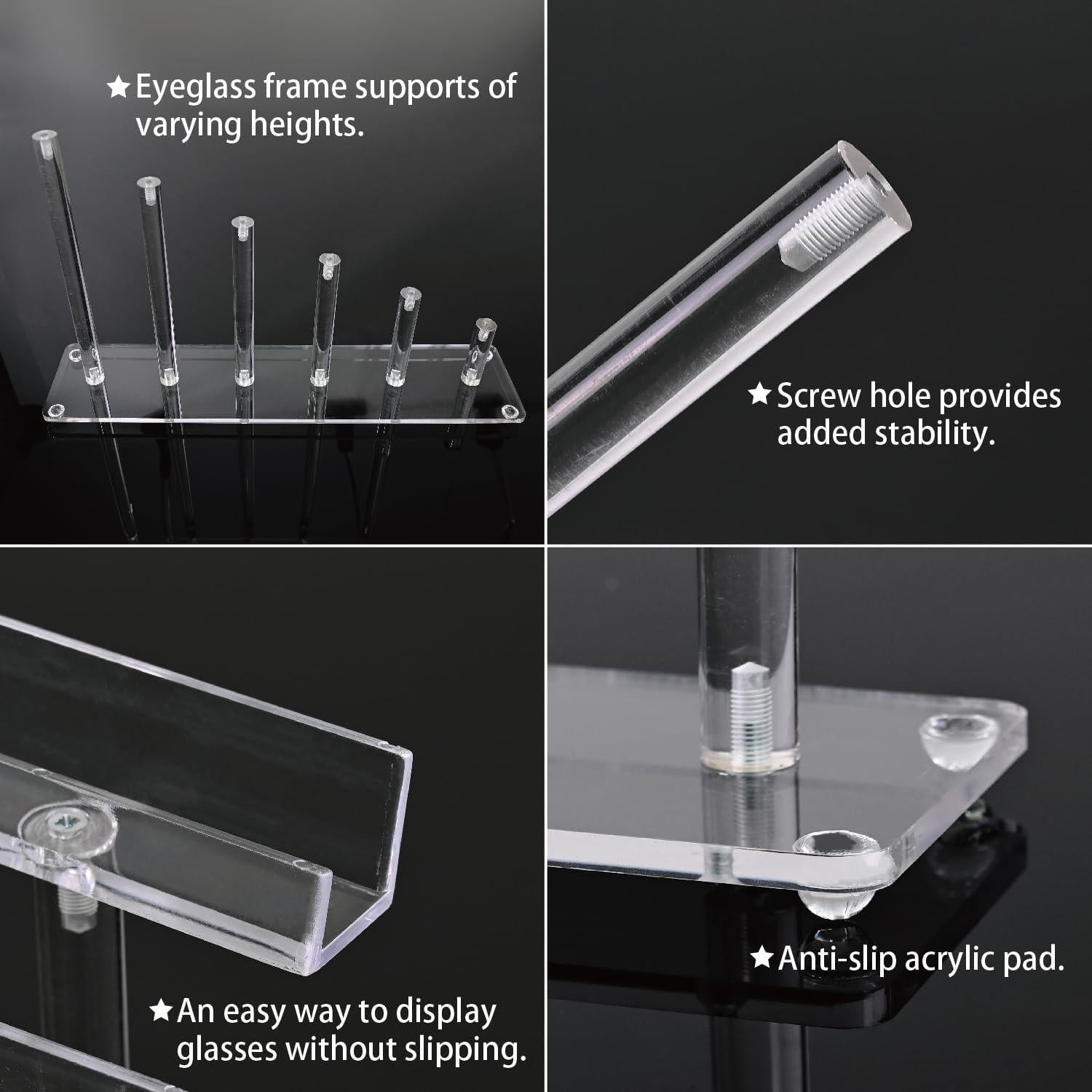 ★Eyeglass frame supports of varying heights.

★Screw hole provides added stability.

★An easy way to display glasses without slipping.

★Anti-slip acrylic pad.