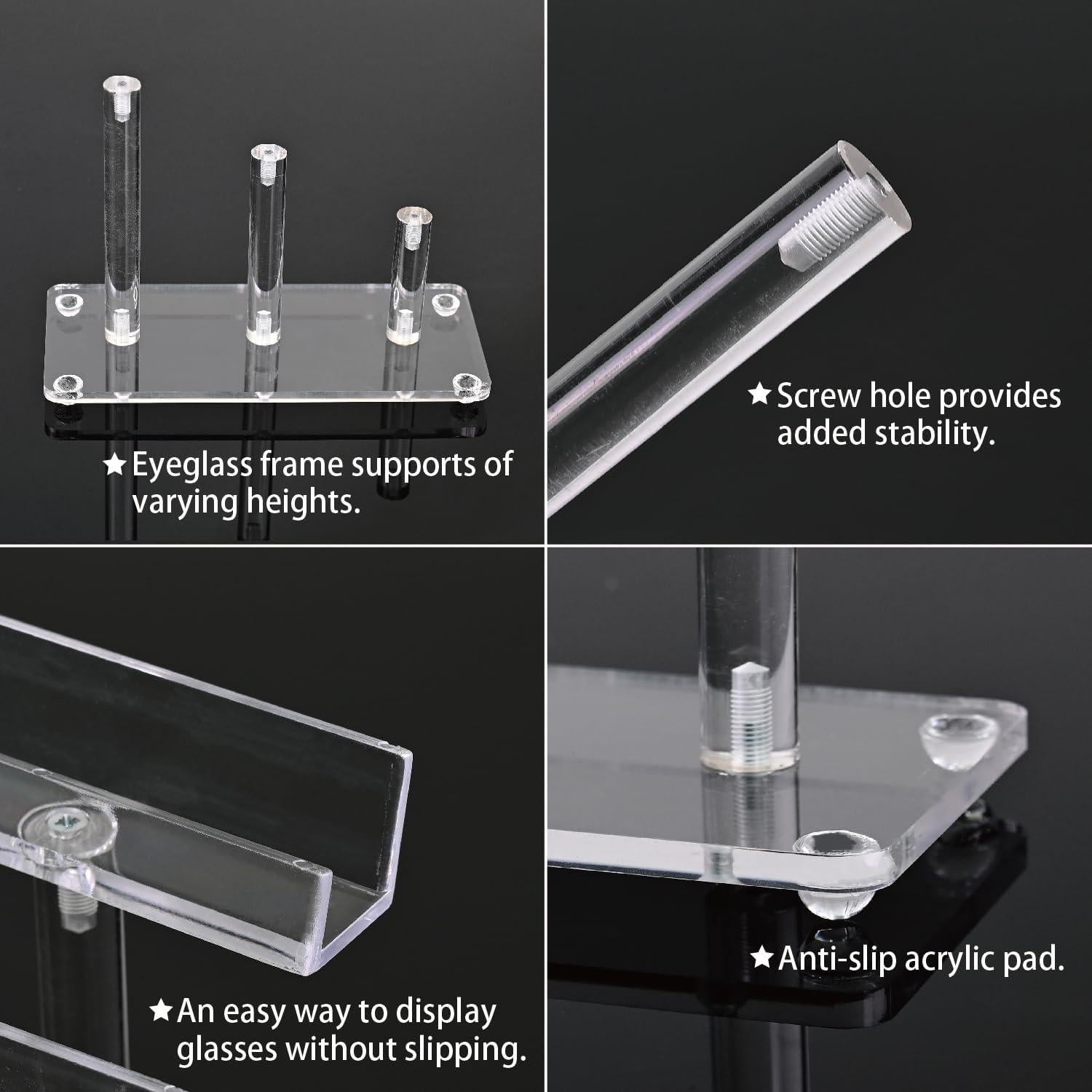 ★Eyeglass frame supports of varying heights.

★Screw hole provides added stability.

★An easy way to display glasses without slipping.

★Anti-slip acrylic pad.