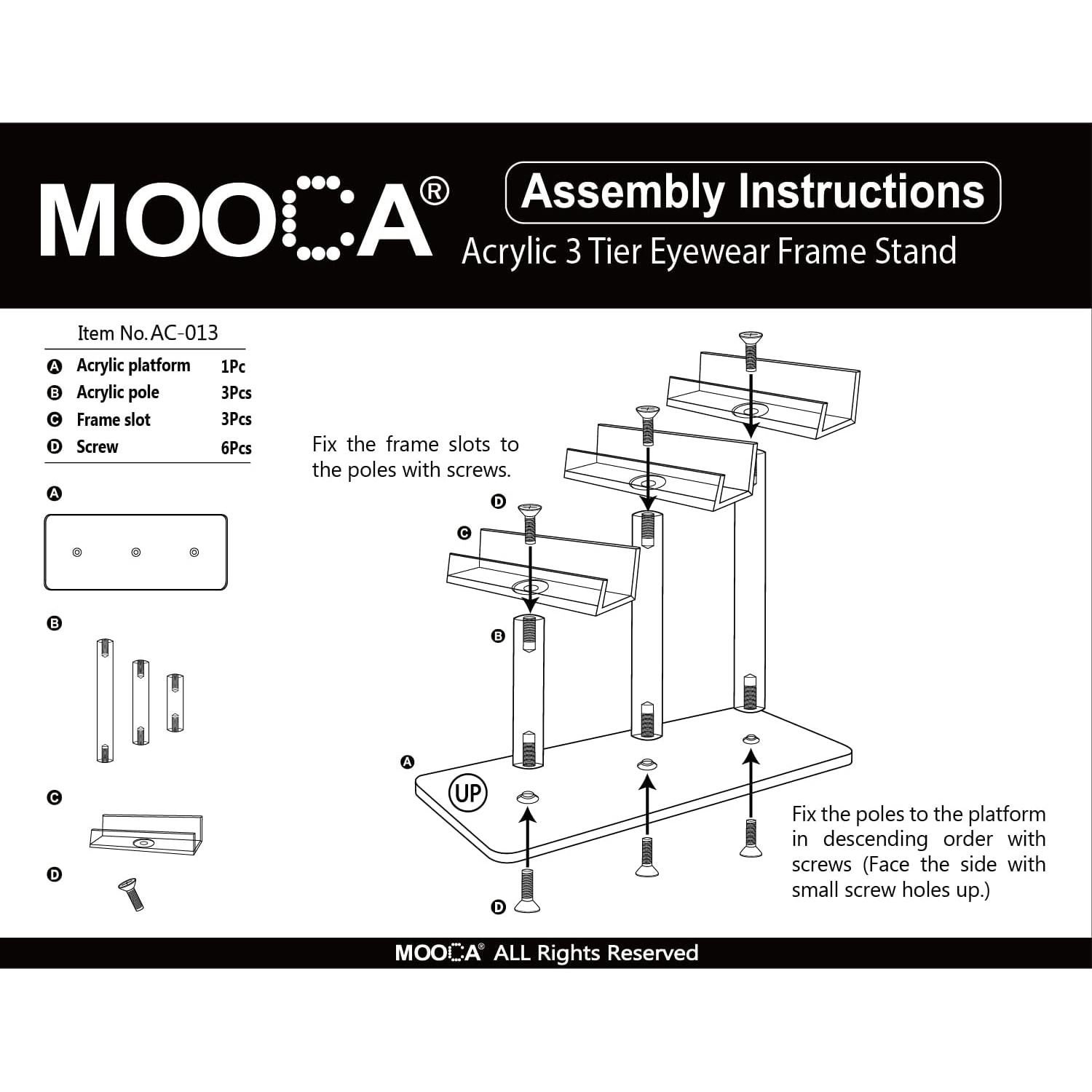 MOOCA®

Assembly Instructions

Acrylic 3 Tier Eyewear Frame Stand

Item No. AC-013

| | | |
|---|---|---|
| A | Acrylic platform | 1Pc |
| B | Acrylic pole | 3Pcs |
| C | Frame slot | 3Pcs |
| D | Screw | 6Pcs |

A

B

C

D

Fix the frame slots to the poles with screws.

D

C

B

A

UP

D

Fix the poles to the platform in descending order with screws (Face the side with small screw holes up.)

MOOCA® ALL Rights Reserved