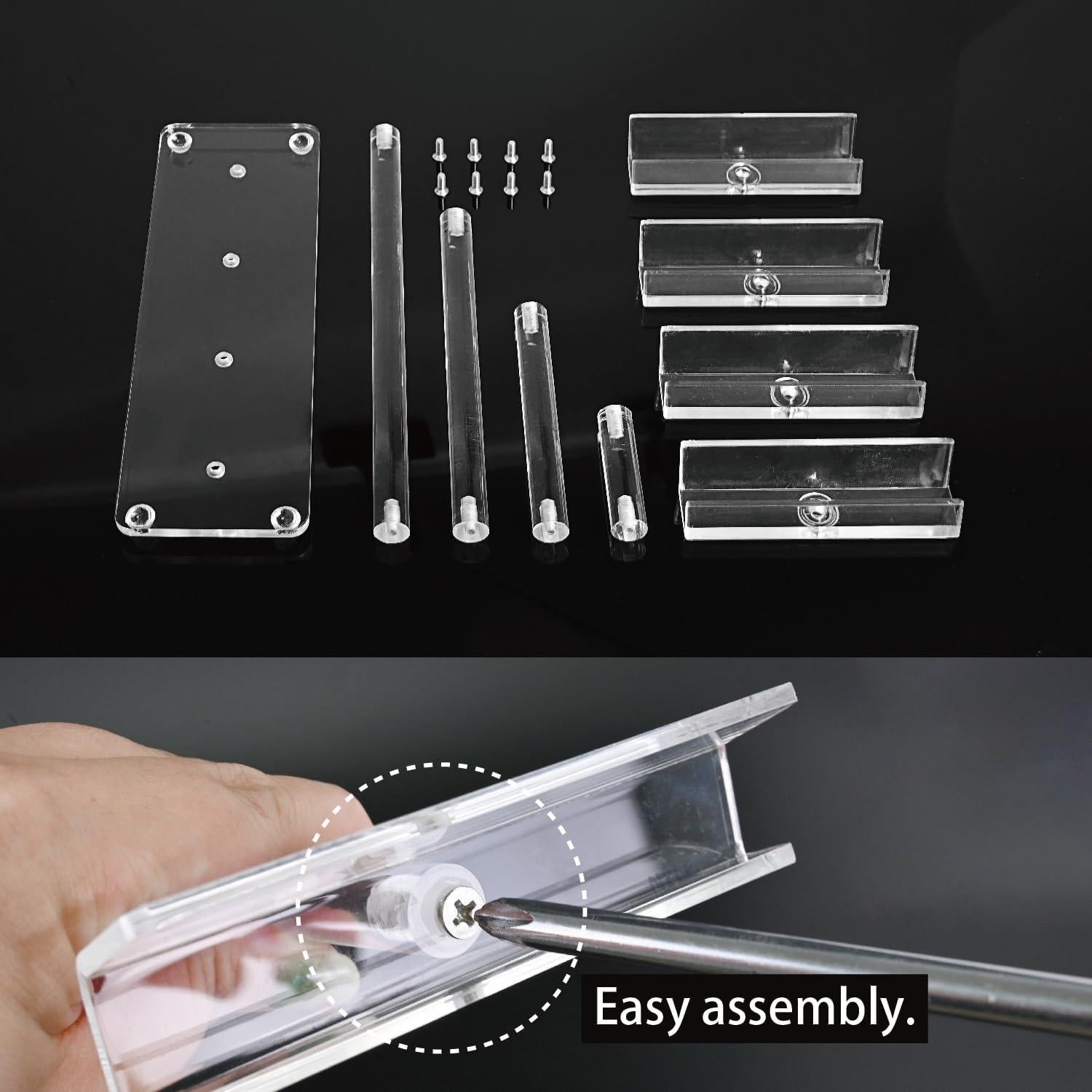 Easy assembly.