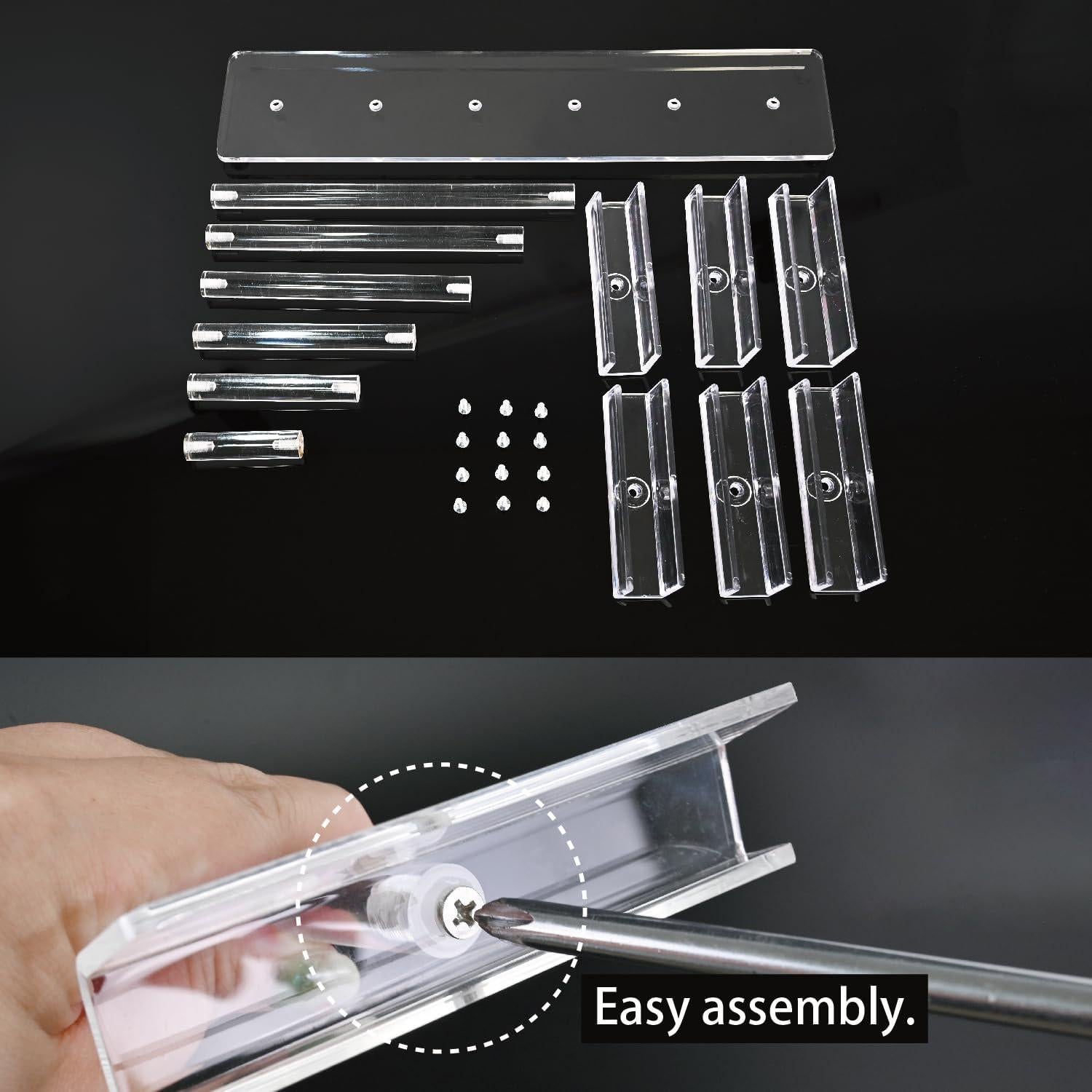 Easy assembly.