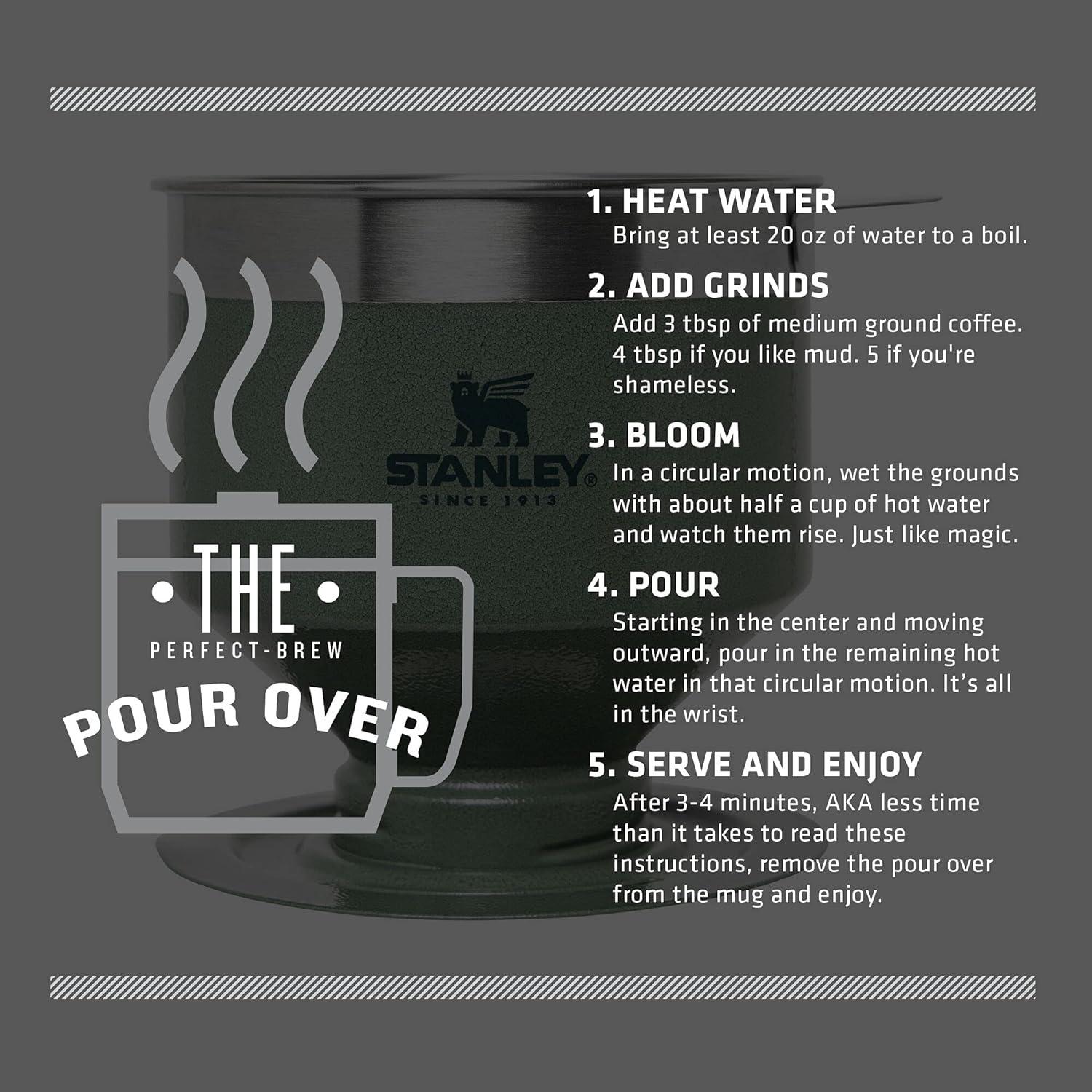 STANLEY®
SINCE 1913

• THE •
PERFECT-BREW
POUR OVER

1. HEAT WATER
Bring at least 20 oz of water to a boil.

2. ADD GRINDS
Add 3 tbsp of medium ground coffee. 4 tbsp if you like mud. 5 if you're shameless.

3. BLOOM
In a circular motion, wet the grounds with about half a cup of hot water and watch them rise. Just like magic.

4. POUR
Starting in the center and moving outward, pour in the remaining hot water in that circular motion. It's all in the wrist.

5. SERVE AND ENJOY
After 3-4 minutes, AKA less time than it takes to read these instructions, remove the pour over from the mug and enjoy.