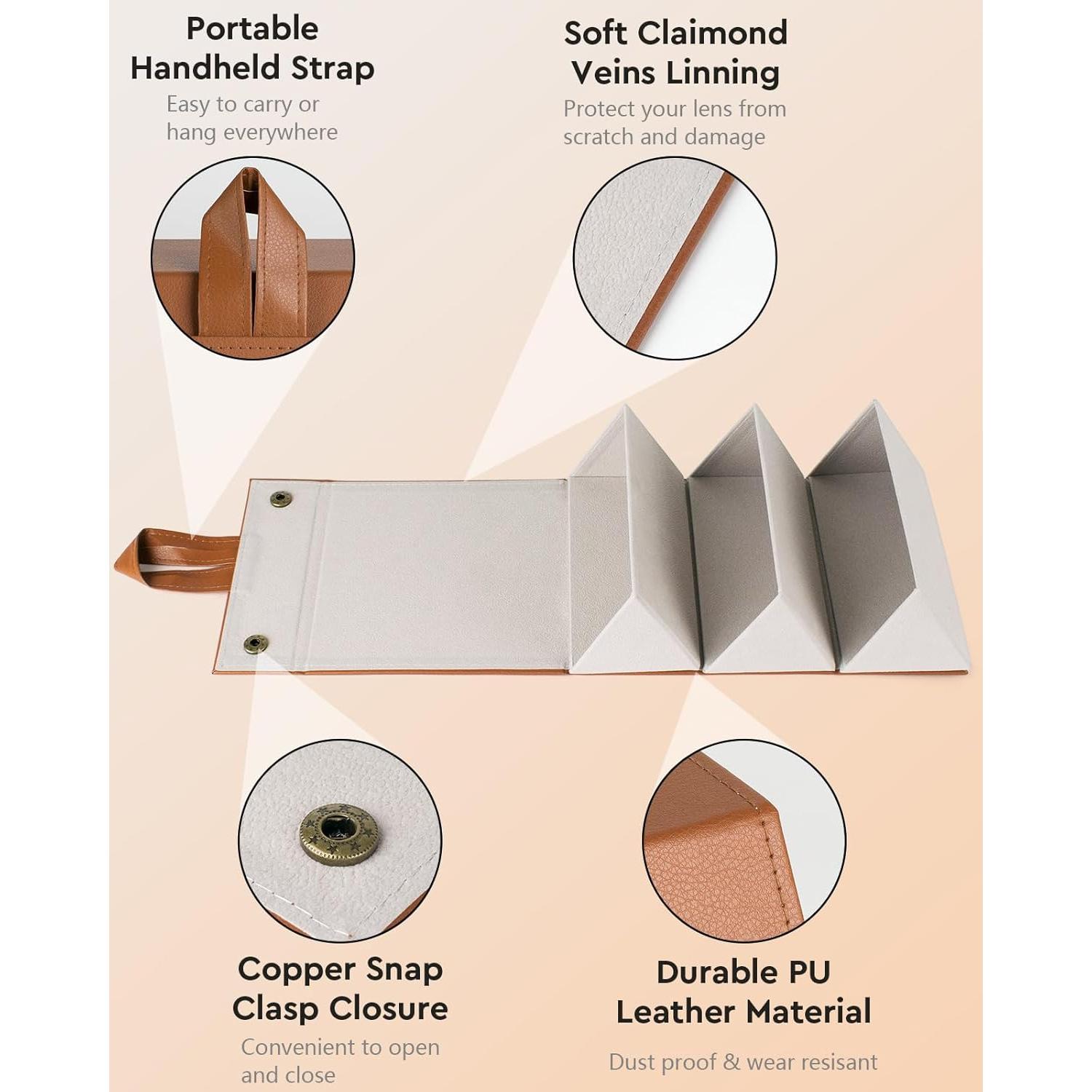 Portable Handheld Strap

Easy to carry or hang everywhere

Soft Claimond Veins Linning

Protect your lens from scratch and damage

Copper Snap Clasp Closure

Convenient to open and close

Durable PU Leather Material

Dust proof & wear resisant