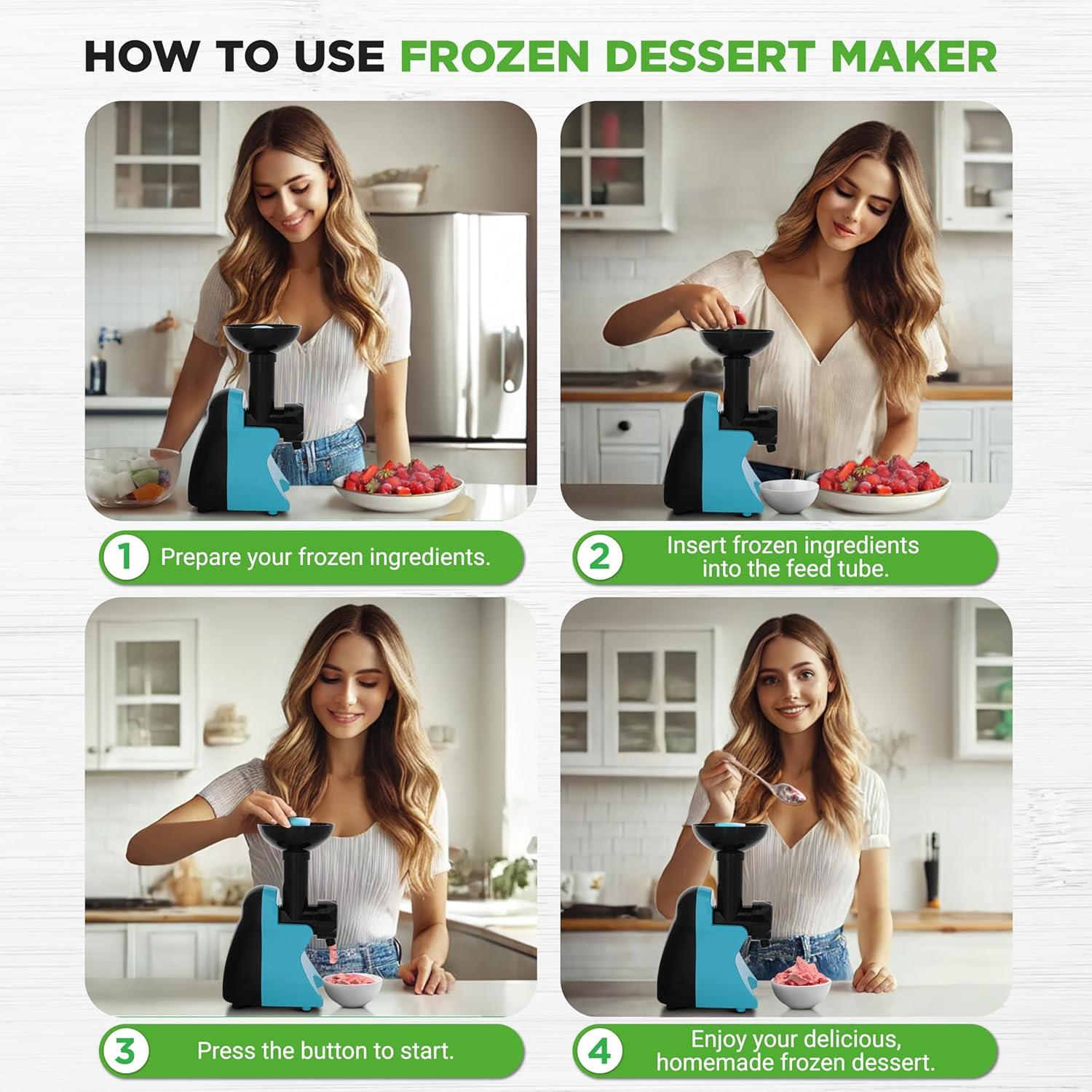 HOW TO USE FROZEN DESSERT MAKER

1 Prepare your frozen ingredients.

2 Insert frozen ingredients into the feed tube.

3 Press the button to start.

4 Enjoy your delicious, homemade frozen dessert.