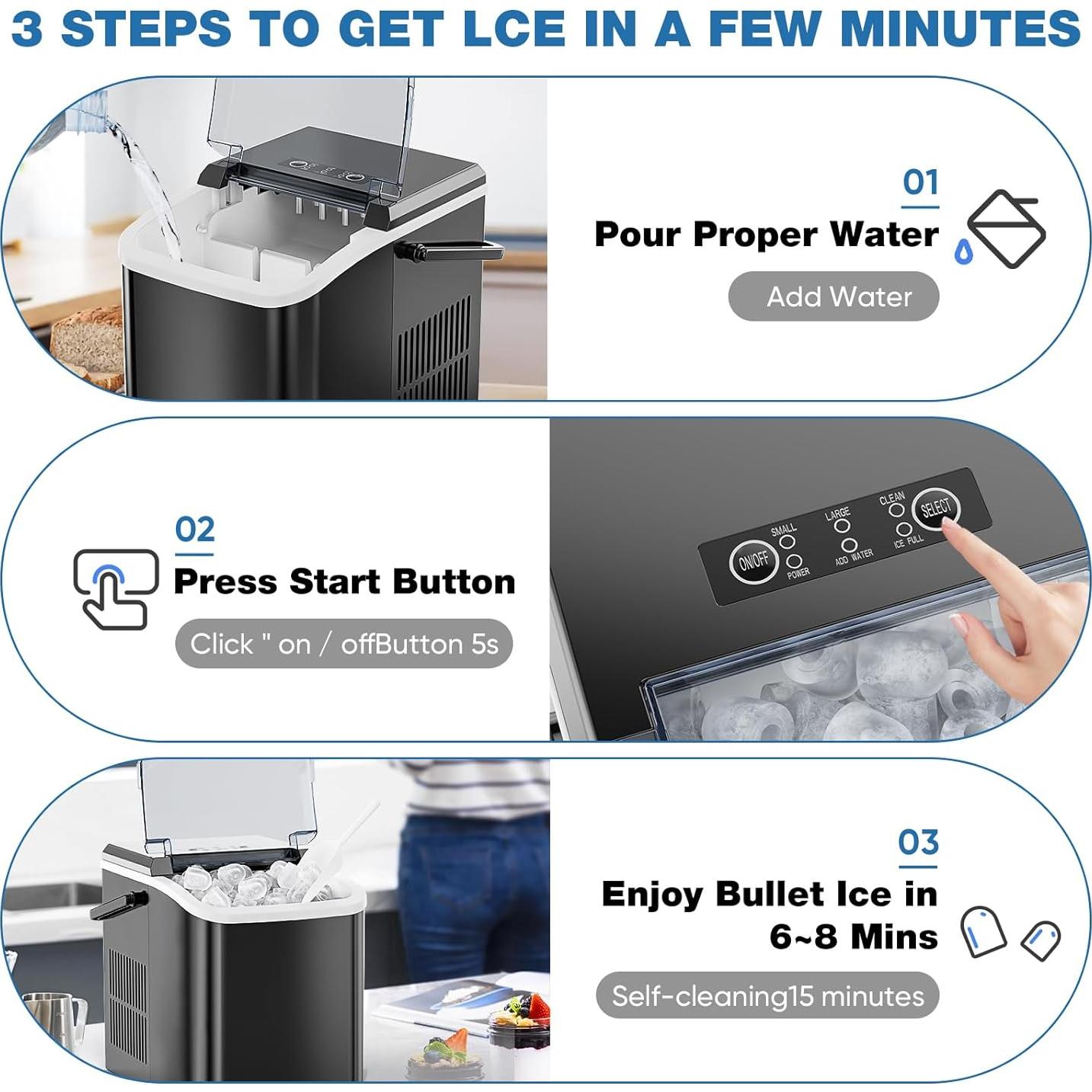 3 STEPS TO GET LCE IN A FEW MINUTES

01
Pour Proper Water
Add Water

02
Press Start Button
Click " on / offButton 5s

ON/OFF
SMALL
POWER
LARGE
ADD WATER
CLEAN
ICE FULL
SELECT

03
Enjoy Bullet Ice in 6~8 Mins
Self-cleaning15 minutes