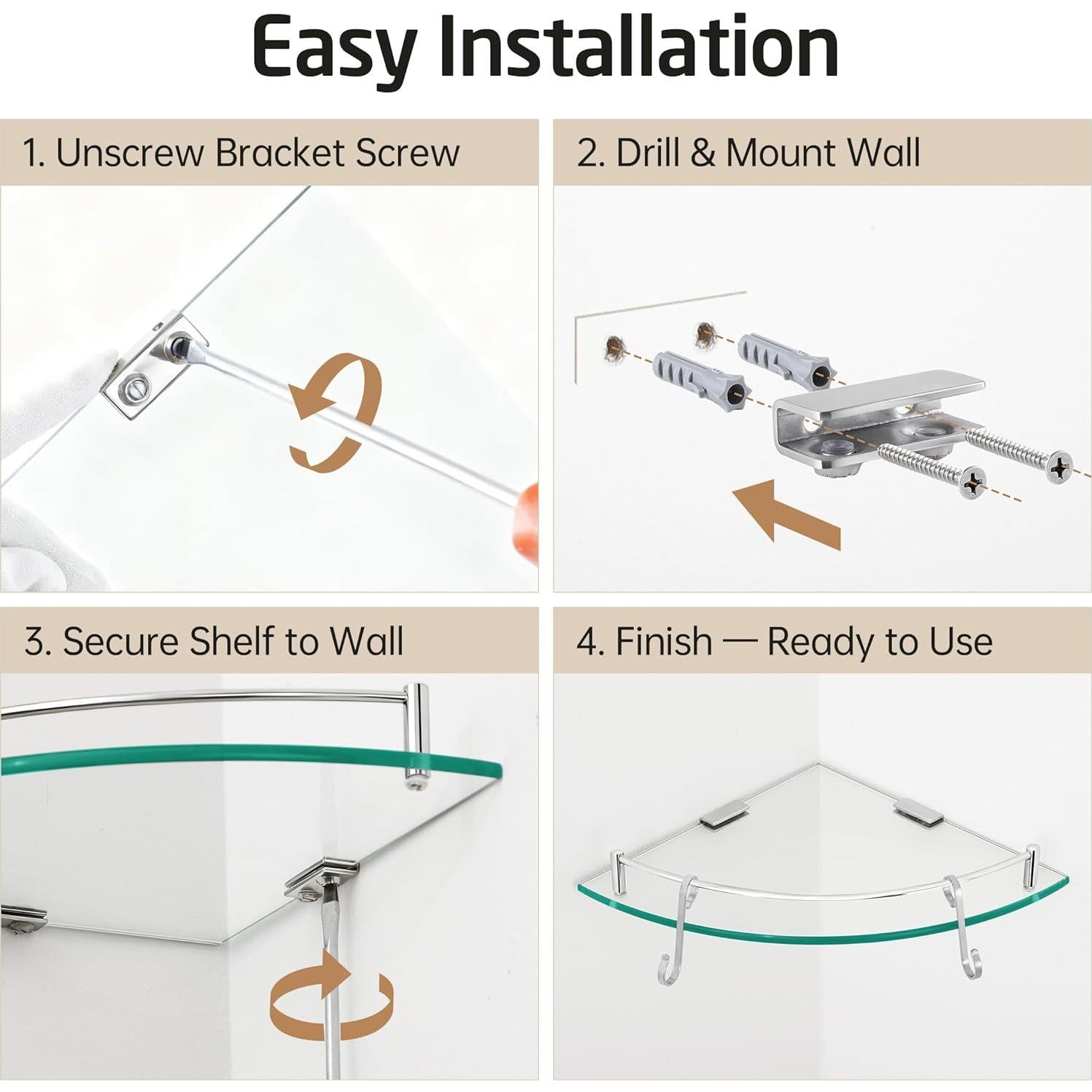 Easy Installation

1. Unscrew Bracket Screw

2. Drill & Mount Wall

3. Secure Shelf to Wall

4. Finish — Ready to Use