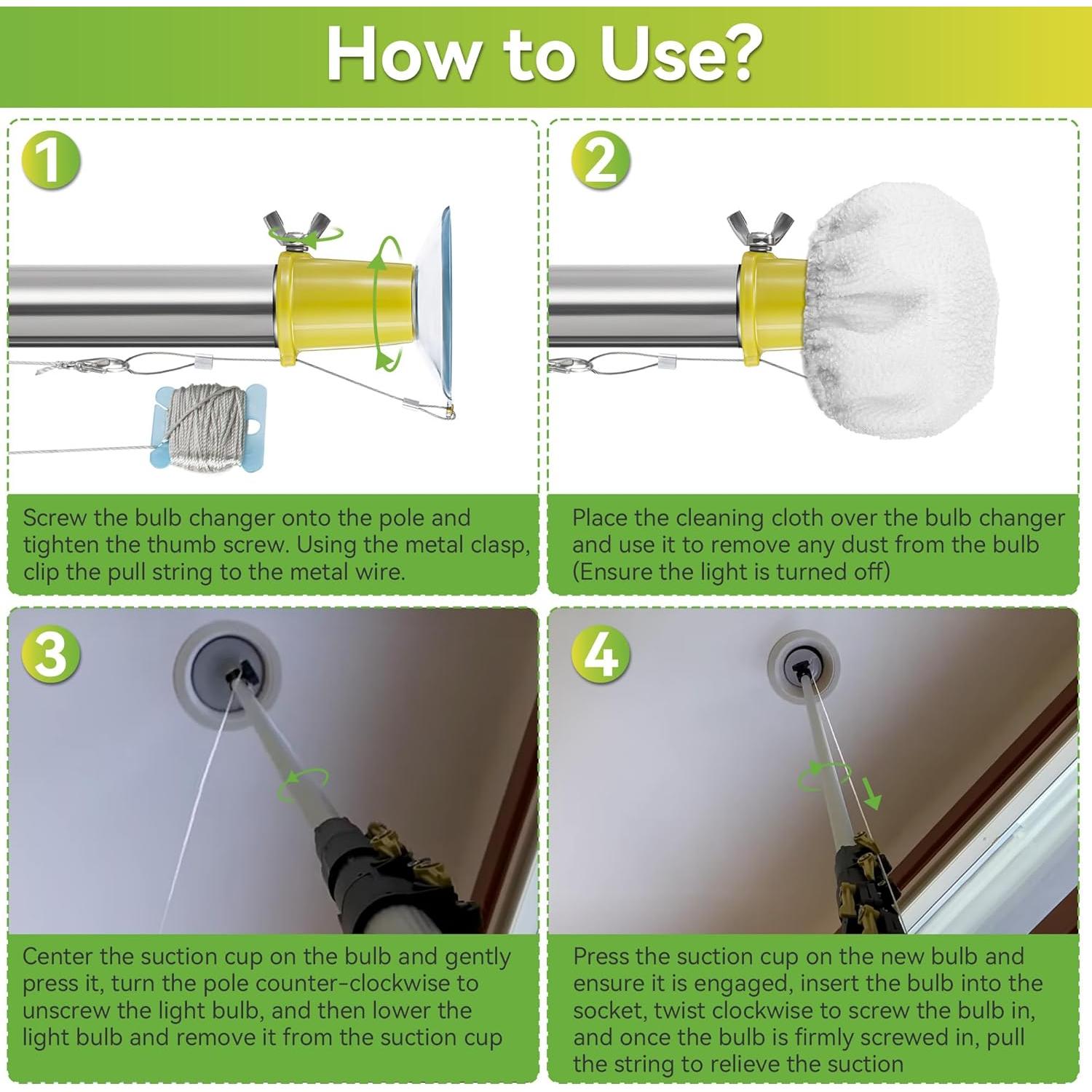 How to Use?

1

Screw the bulb changer onto the pole and tighten the thumb screw. Using the metal clasp, clip the pull string to the metal wire.

2

Place the cleaning cloth over the bulb changer and use it to remove any dust from the bulb (Ensure the light is turned off)

3

Center the suction cup on the bulb and gently press it, turn the pole counter-clockwise to unscrew the light bulb, and then lower the light bulb and remove it from the suction cup

4

Press the suction cup on the new bulb and ensure it is engaged, insert the bulb into the socket, twist clockwise to screw the bulb in, and once the bulb is firmly screwed in, pull the string to relieve the suction