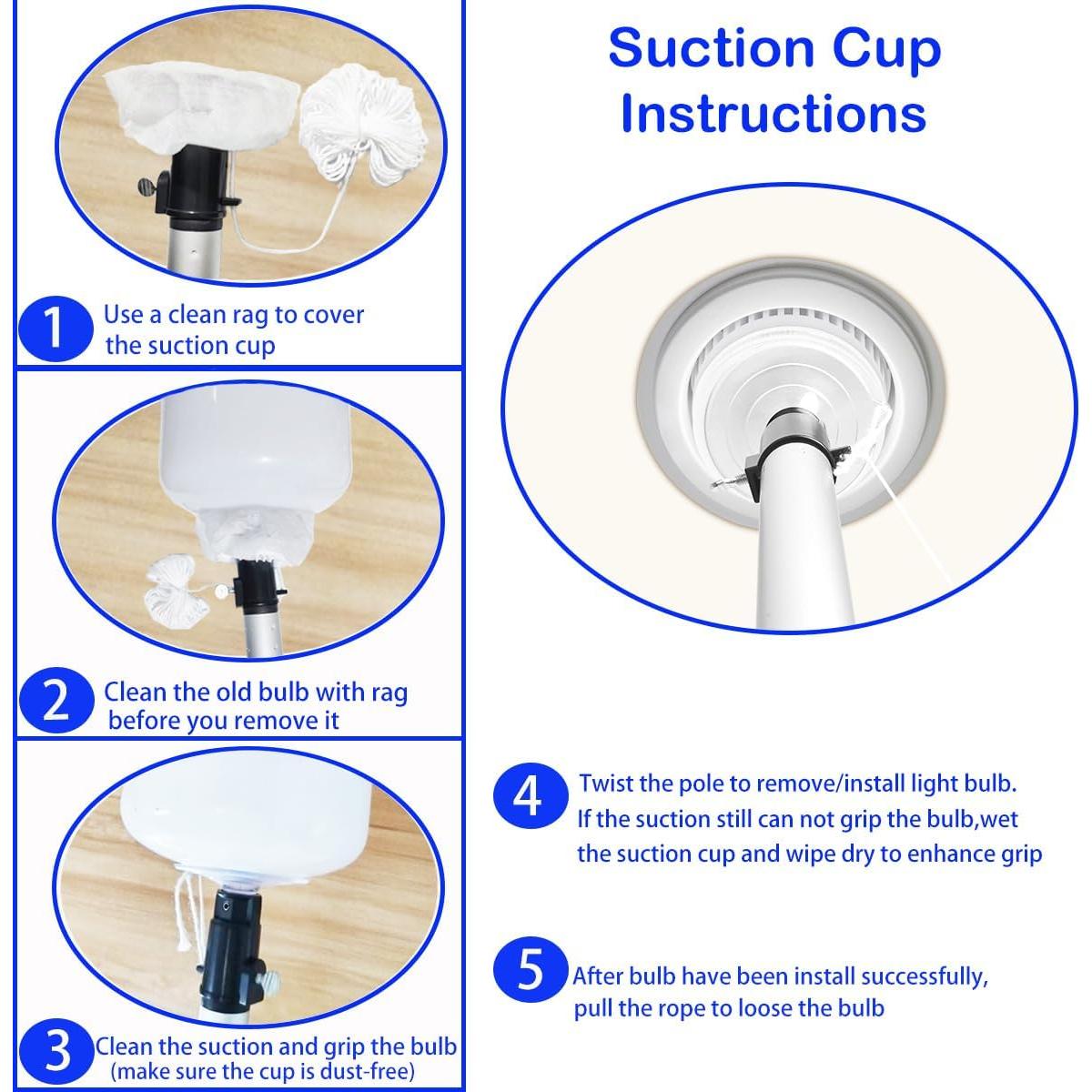 Suction Cup Instructions

1 Use a clean rag to cover the suction cup

2 Clean the old bulb with rag before you remove it

3 Clean the suction and grip the bulb (make sure the cup is dust-free)

4 Twist the pole to remove/install light bulb. If the suction still can not grip the bulb,wet the suction cup and wipe dry to enhance grip

5 After bulb have been install successfully, pull the rope to loose the bulb