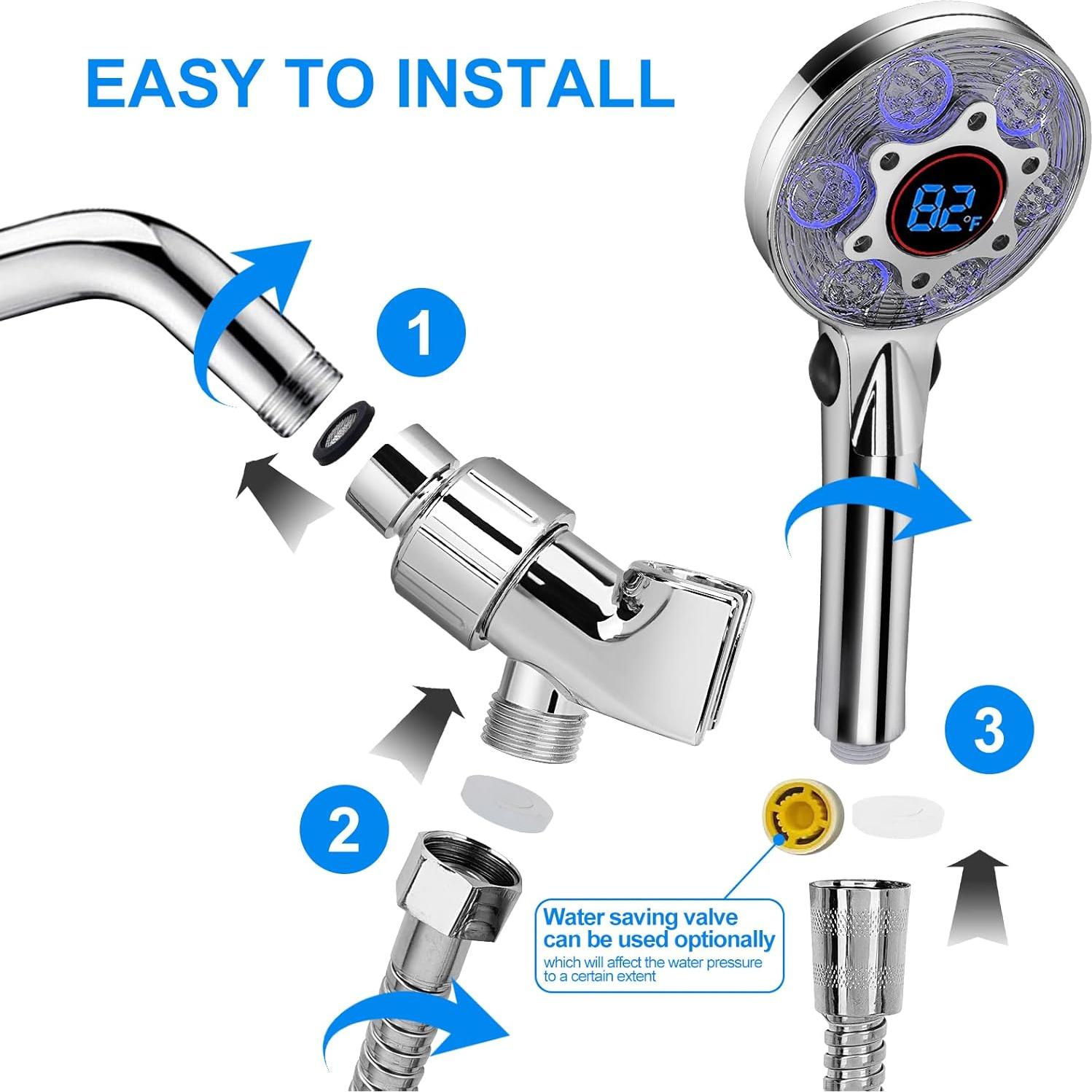 EASY TO INSTALL

82°F

1

2

3

Water saving valve can be used optionally
which will affect the water pressure to a certain extent