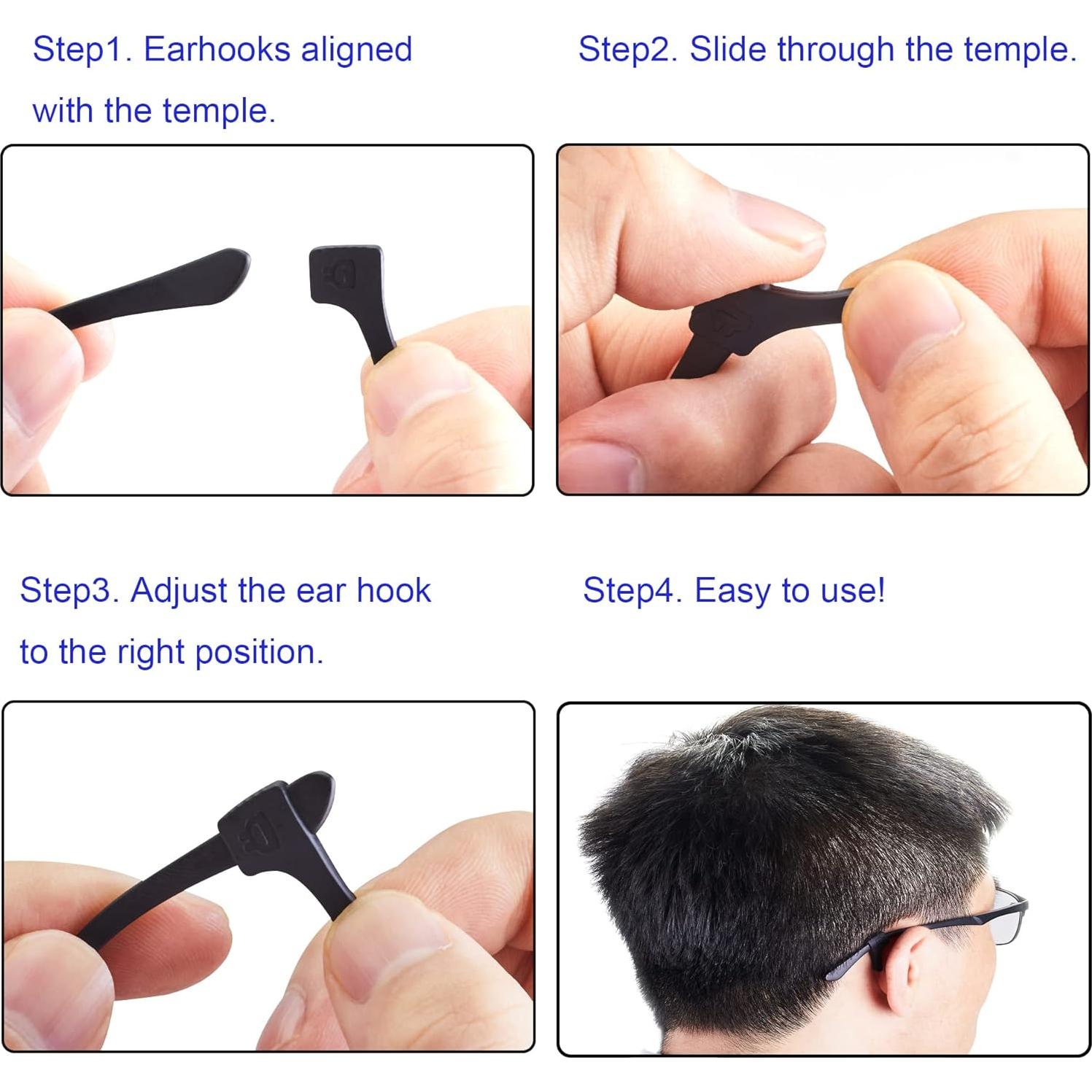 Step1. Earhooks aligned with the temple.

Step2. Slide through the temple.

Step3. Adjust the ear hook to the right position.

Step4. Easy to use!