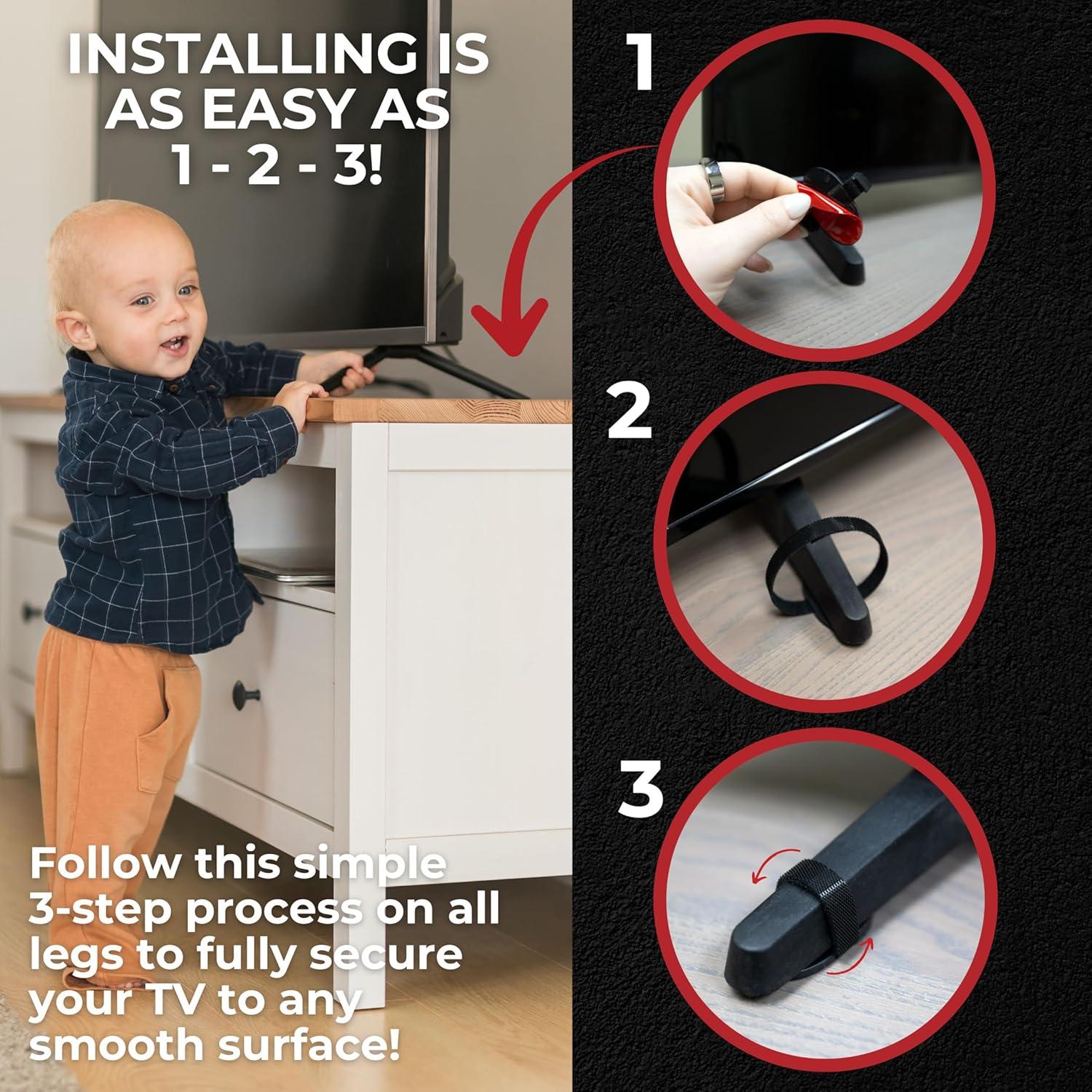 INSTALLING IS AS EASY AS 1 - 2 - 3!

Follow this simple 3-step process on all legs to fully secure your TV to any smooth surface!

1

2

3