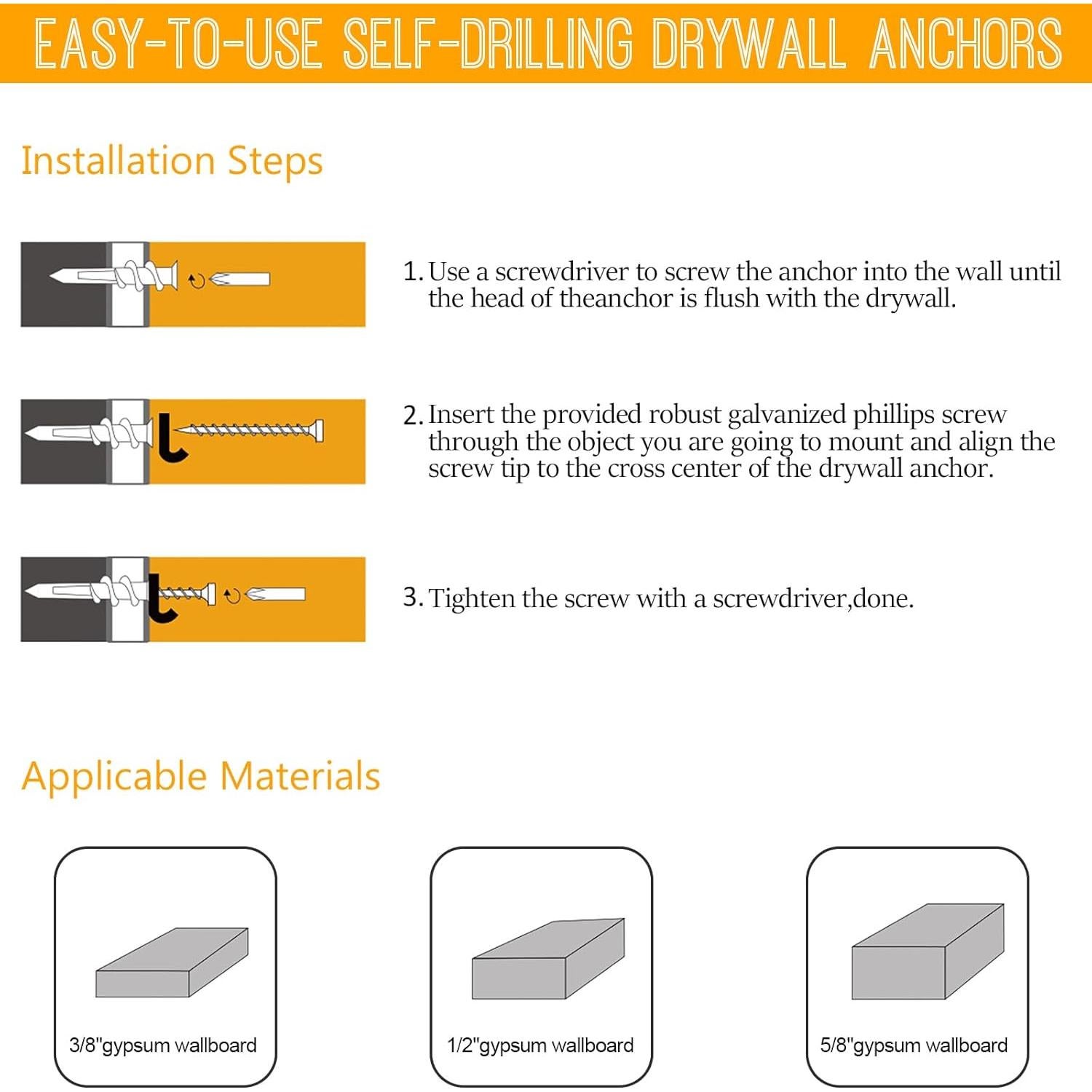 EASY-TO-USE SELF-DRILLING DRYWALL ANCHORS

Installation Steps

1. Use a screwdriver to screw the anchor into the wall until the head of theanchor is flush with the drywall.

2. Insert the provided robust galvanized phillips screw through the object you are going to mount and align the screw tip to the cross center of the drywall anchor.

3. Tighten the screw with a screwdriver,done.

Applicable Materials

3/8"gypsum wallboard

1/2"gypsum wallboard

5/8"gypsum wallboard