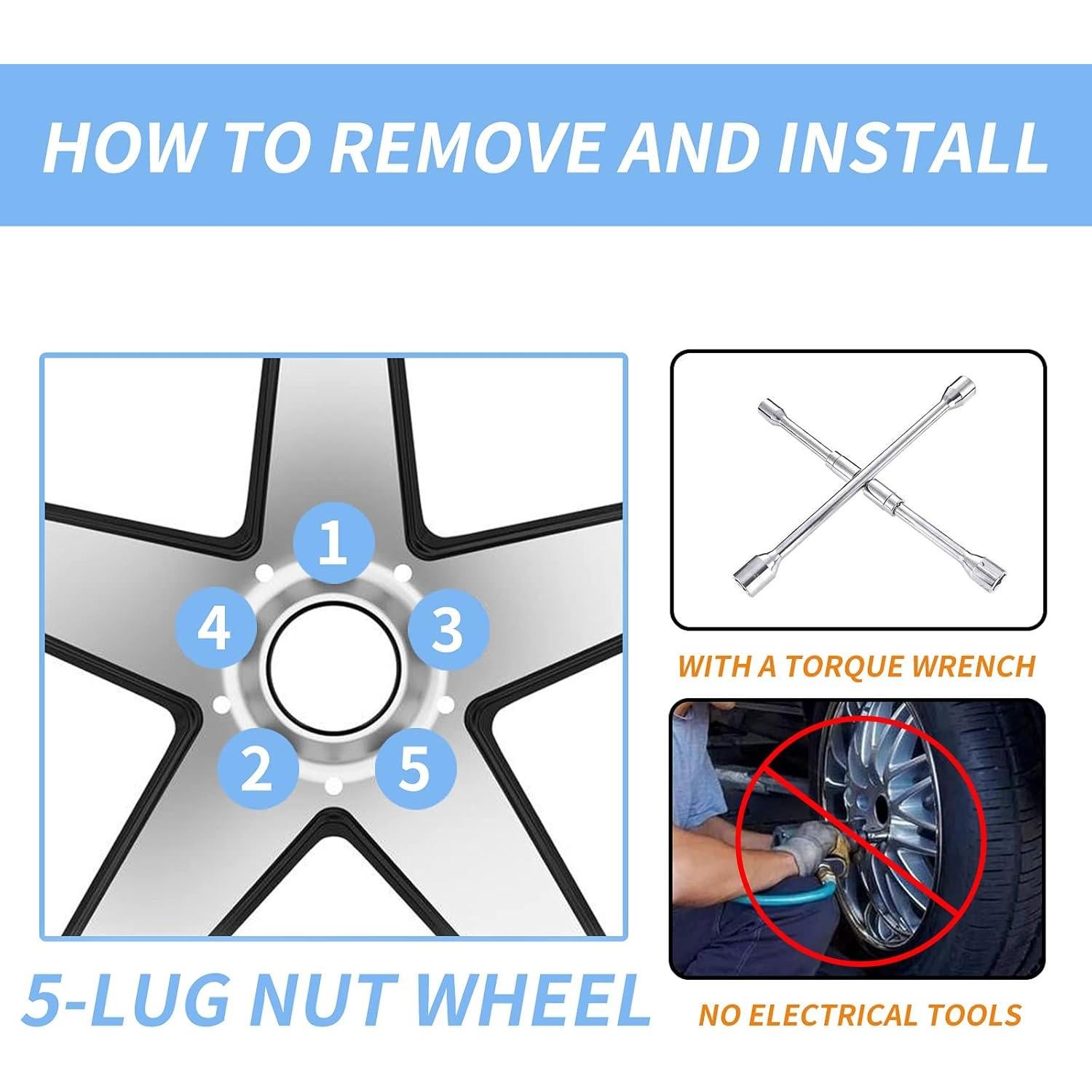 HOW TO REMOVE AND INSTALL

1

4

3

2

5

5-LUG NUT WHEEL

WITH A TORQUE WRENCH

NO ELECTRICAL TOOLS