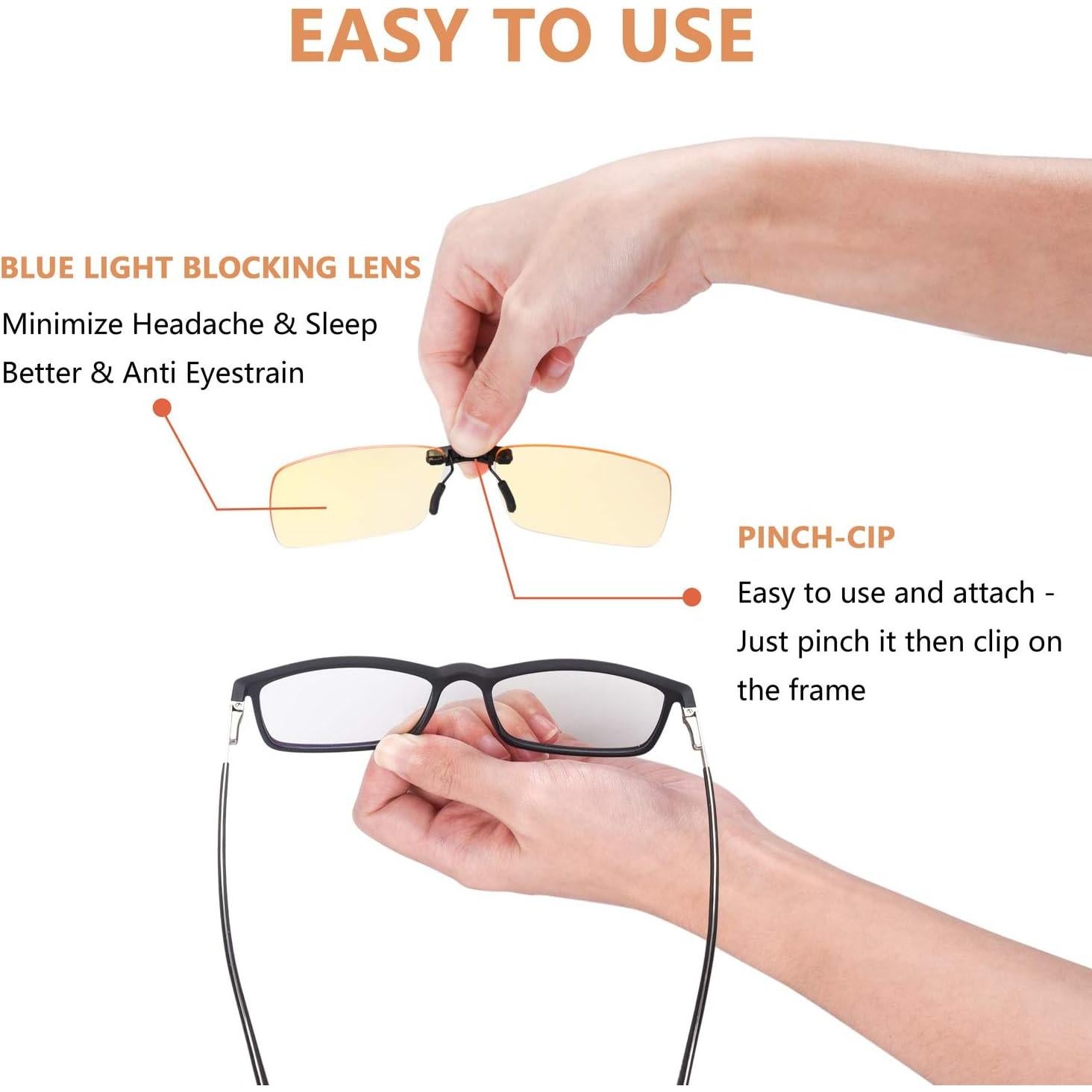 EASY TO USE

BLUE LIGHT BLOCKING LENS

Minimize Headache & Sleep Better & Anti Eyestrain

PINCH-CIP

Easy to use and attach - Just pinch it then clip on the frame