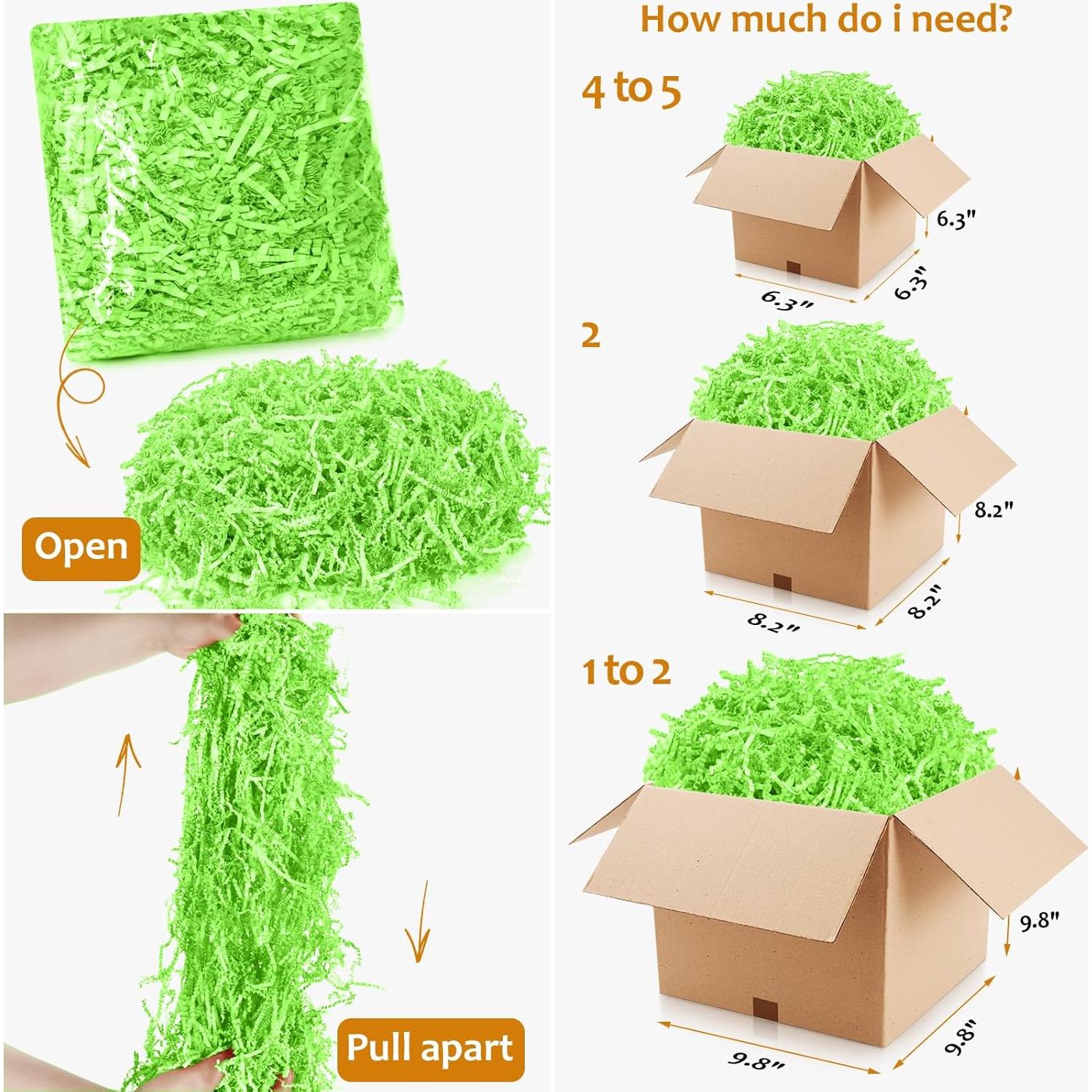 Open

Pull apart

How much do i need?

4 to 5

6.3"

6.3"

6.3"

2

8.2"

8.2"

8.2"

1 to 2

9.8"

9.8"

9.8"