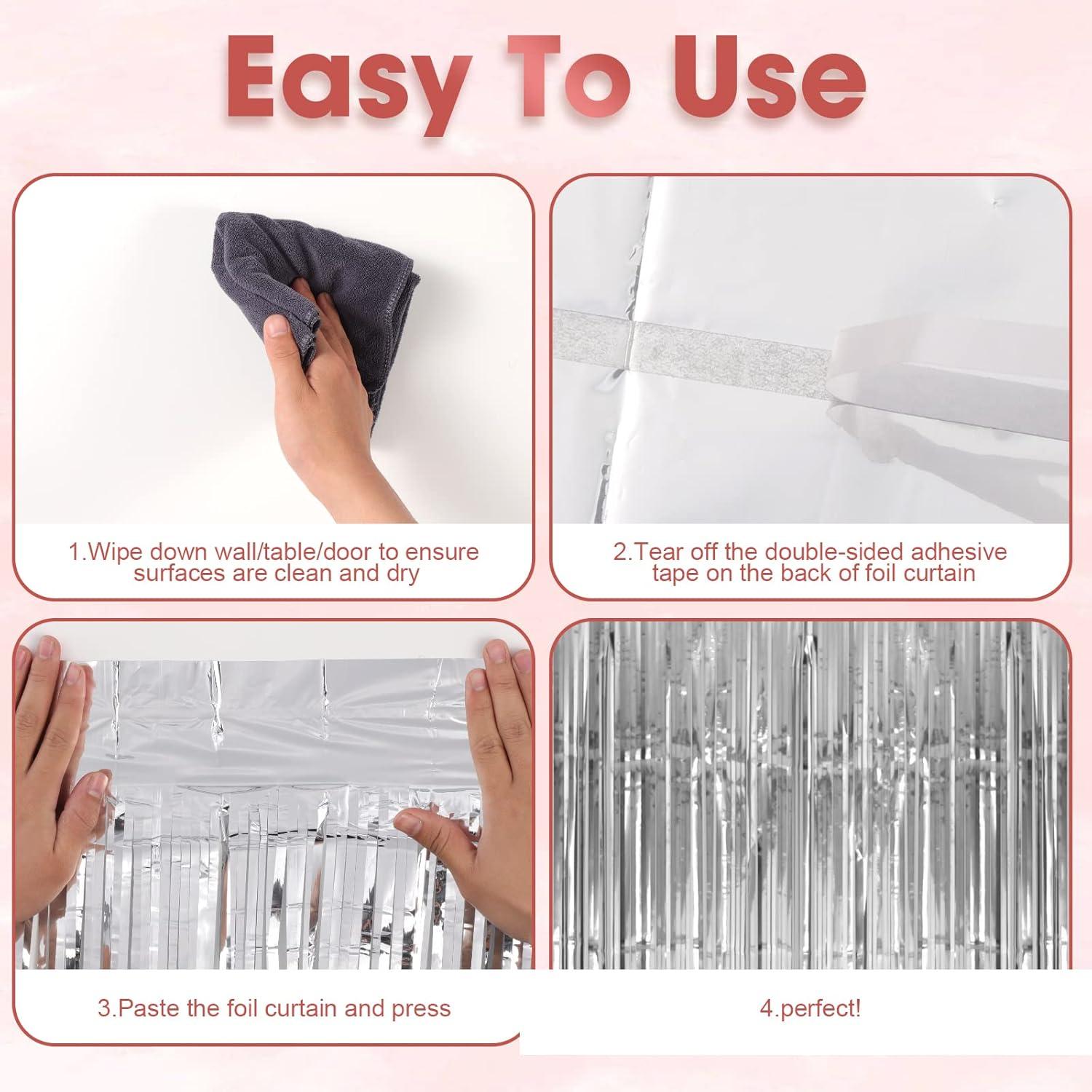 Easy To Use

1.Wipe down wall/table/door to ensure surfaces are clean and dry

2.Tear off the double-sided adhesive tape on the back of foil curtain

3.Paste the foil curtain and press

4.perfect!