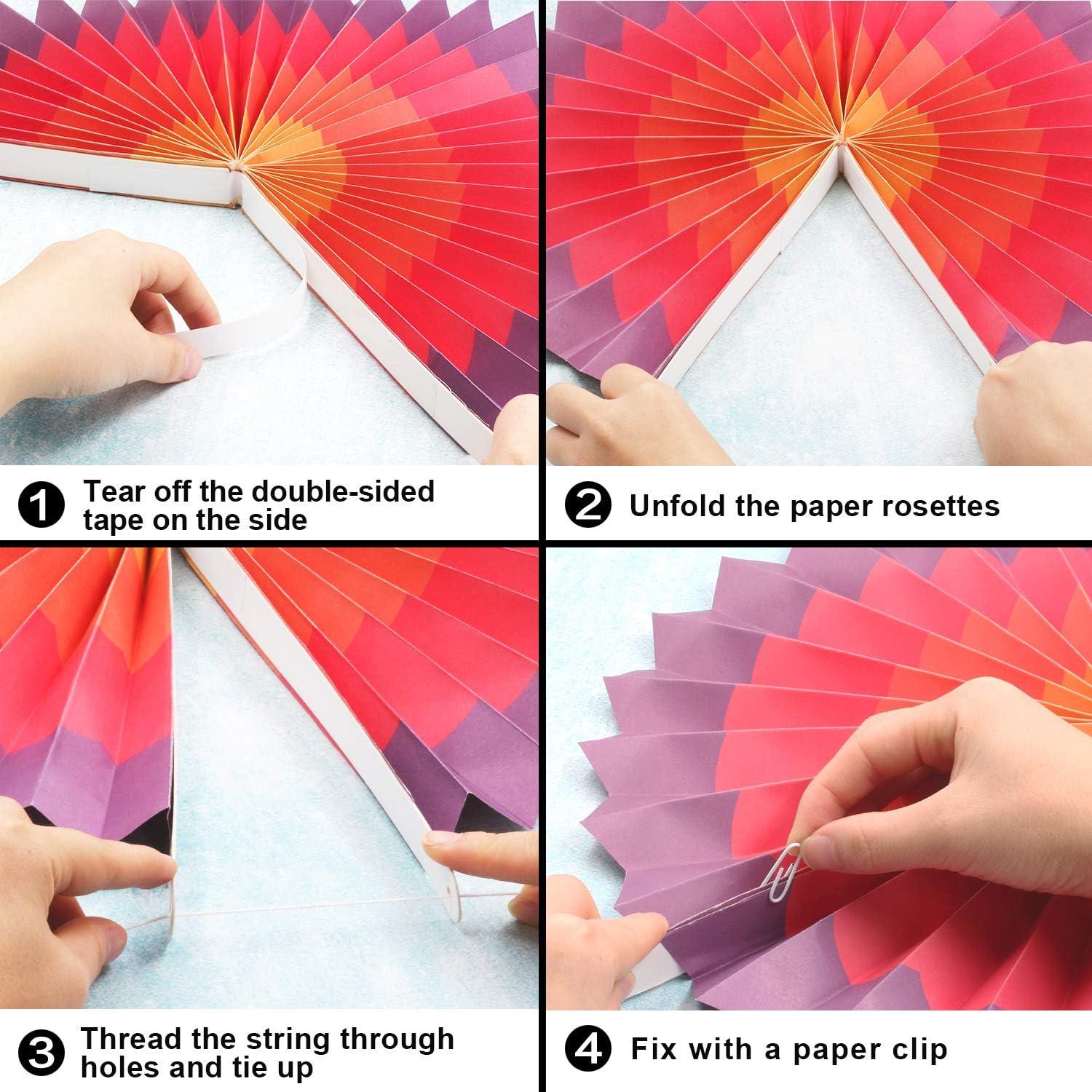 1 Tear off the double-sided tape on the side

2 Unfold the paper rosettes

3 Thread the string through holes and tie up

4 Fix with a paper clip